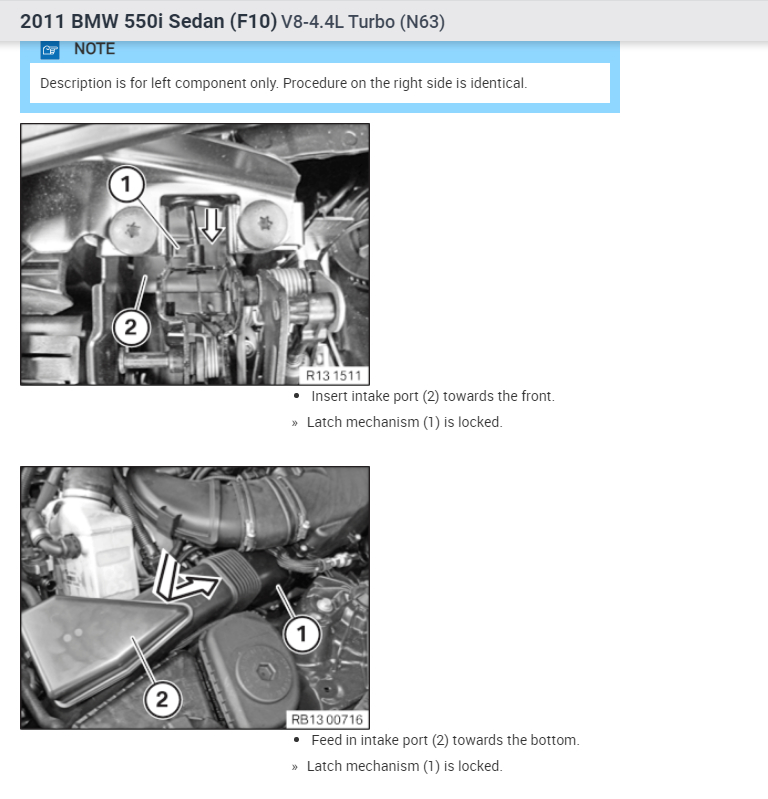 2011 BMW 550i Sedan (F10) V8-4.4L Turbo (N63)

NOTE

Description is for left component only. Procedure on the right side is identical.

1
2
R13 1511

• Insert intake port (2) towards the front.

» Latch mechanism (1) is locked.

1
2
RB13 00716

• Feed in intake port (2) towards the bottom.

» Latch mechanism (1) is locked.