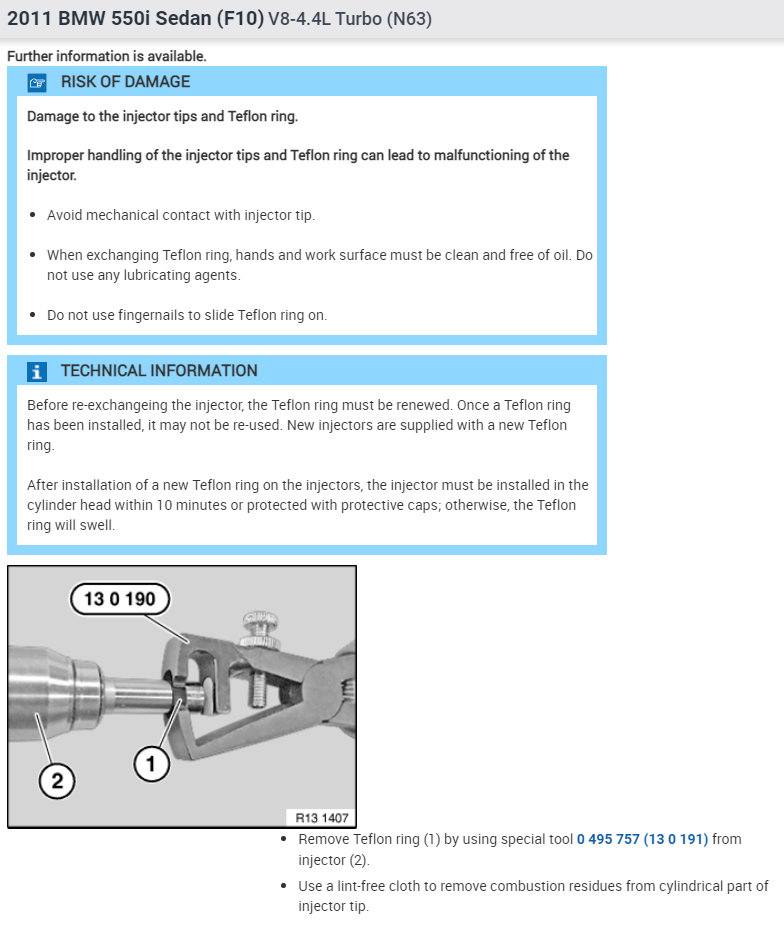 2011 BMW 550i Sedan (F10) V8-4.4L Turbo (N63)

Further information is available.

RISK OF DAMAGE

Damage to the injector tips and Teflon ring.

Improper handling of the injector tips and Teflon ring can lead to malfunctioning of the injector.

- Avoid mechanical contact with injector tip.
- When exchanging Teflon ring, hands and work surface must be clean and free of oil. Do not use any lubricating agents.
- Do not use fingernails to slide Teflon ring on.

TECHNICAL INFORMATION

Before re-exchangeing the injector, the Teflon ring must be renewed. Once a Teflon ring has been installed, it may not be re-used. New injectors are supplied with a new Teflon ring.

After installation of a new Teflon ring on the injectors, the injector must be installed in the cylinder head within 10 minutes or protected with protective caps; otherwise, the Teflon ring will swell.

13 0 190

1

2

R13 1407

- Remove Teflon ring (1) by using special tool 0 495 757 (13 0 191) from injector (2).
- Use a lint-free cloth to remove combustion residues from cylindrical part of injector tip.