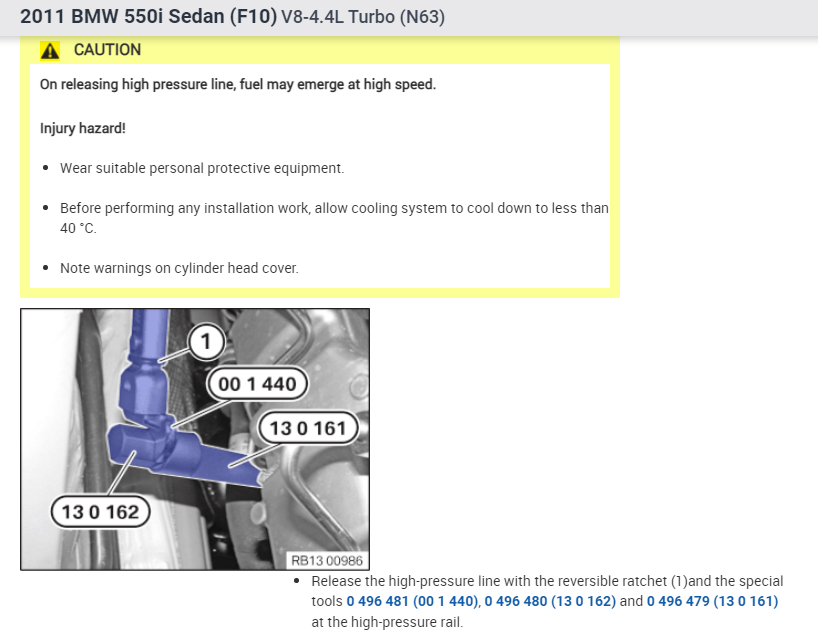 2011 BMW 550i Sedan (F10) V8-4.4L Turbo (N63)

CAUTION

On releasing high pressure line, fuel may emerge at high speed.

Injury hazard!

- Wear suitable personal protective equipment.
- Before performing any installation work, allow cooling system to cool down to less than 40 °C.
- Note warnings on cylinder head cover.

1

00 1 440

13 0 161

13 0 162

RB13 00986

- Release the high-pressure line with the reversible ratchet (1)and the special tools 0 496 481 (00 1 440), 0 496 480 (13 0 162) and 0 496 479 (13 0 161) at the high-pressure rail.