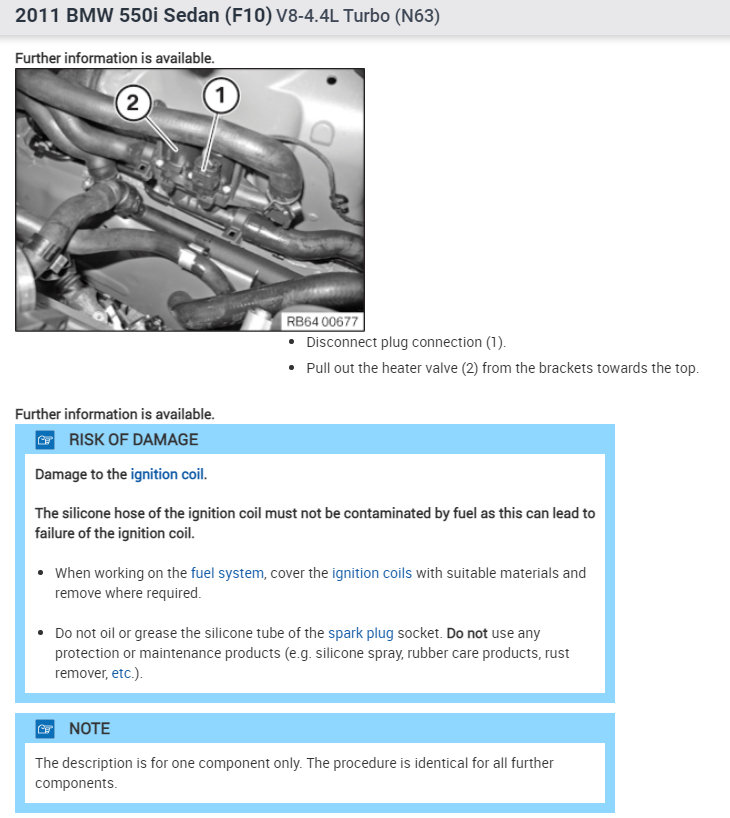 2011 BMW 550i Sedan (F10) V8-4.4L Turbo (N63)

Further information is available.

2
1
RB64 00677

- Disconnect plug connection (1).
- Pull out the heater valve (2) from the brackets towards the top.

Further information is available.

RISK OF DAMAGE

Damage to the ignition coil.

The silicone hose of the ignition coil must not be contaminated by fuel as this can lead to failure of the ignition coil.

- When working on the fuel system, cover the ignition coils with suitable materials and remove where required.
- Do not oil or grease the silicone tube of the spark plug socket. Do not use any protection or maintenance products (e.g. silicone spray, rubber care products, rust remover, etc.).

NOTE

The description is for one component only. The procedure is identical for all further components.