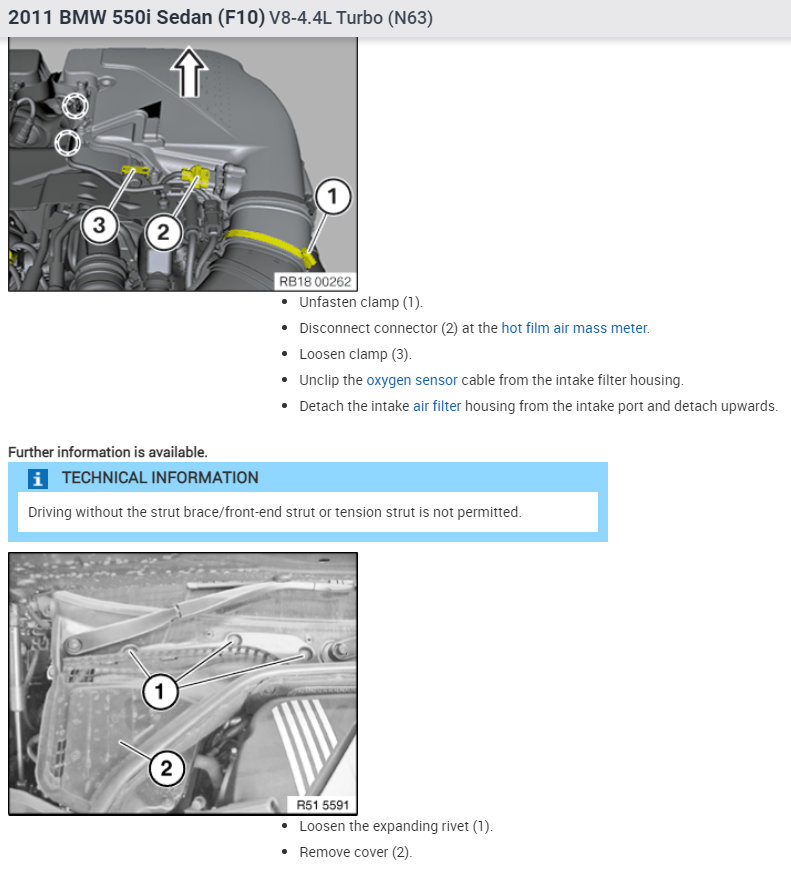 2011 BMW 550i Sedan (F10) V8-4.4L Turbo (N63)

3
2
1
RB18 00262

- Unfasten clamp (1).
- Disconnect connector (2) at the hot film air mass meter.
- Loosen clamp (3).
- Unclip the oxygen sensor cable from the intake filter housing.
- Detach the intake air filter housing from the intake port and detach upwards.

Further information is available.

TECHNICAL INFORMATION

Driving without the strut brace/front-end strut or tension strut is not permitted.

1
2
R51 5591

- Loosen the expanding rivet (1).
- Remove cover (2).