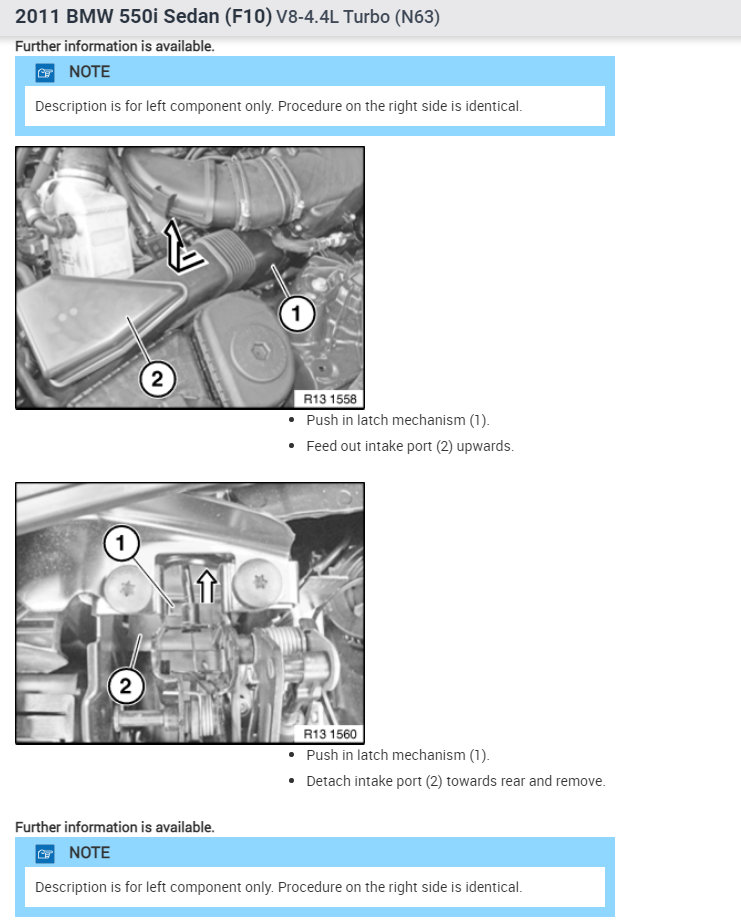 2011 BMW 550i Sedan (F10) V8-4.4L Turbo (N63)

Further information is available.

NOTE

Description is for left component only. Procedure on the right side is identical.

1
2
R13 1558

- Push in latch mechanism (1).
- Feed out intake port (2) upwards.

1
2
R13 1560

- Push in latch mechanism (1).
- Detach intake port (2) towards rear and remove.

Further information is available.

NOTE

Description is for left component only. Procedure on the right side is identical.