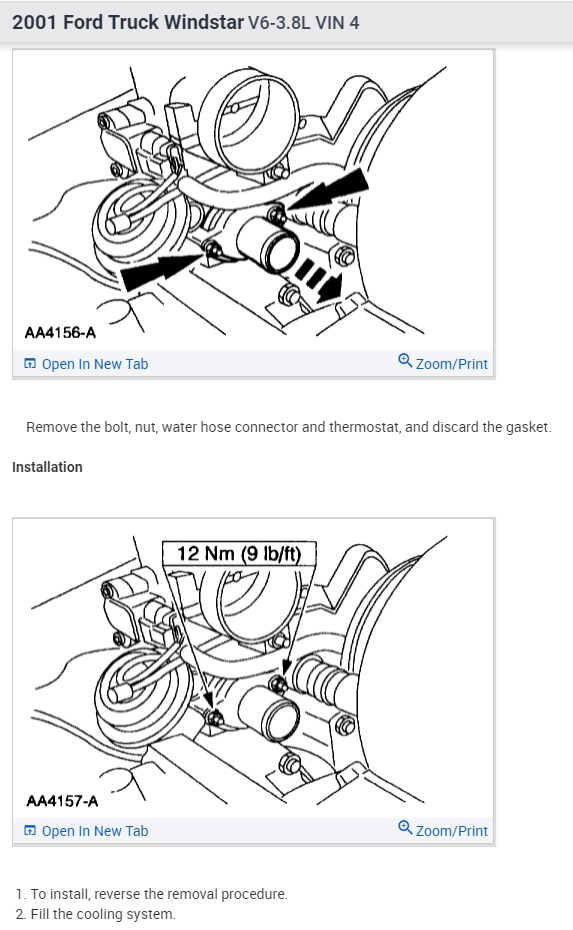 2001 Ford Truck Windstar V6-3.8L VIN 4

AA4156-A

Open In New Tab

Zoom/Print

Remove the bolt, nut, water hose connector and thermostat, and discard the gasket.

Installation

12 Nm (9 lb/ft)

AA4157-A

Open In New Tab

Zoom/Print

1. To install, reverse the removal procedure.
2. Fill the cooling system.