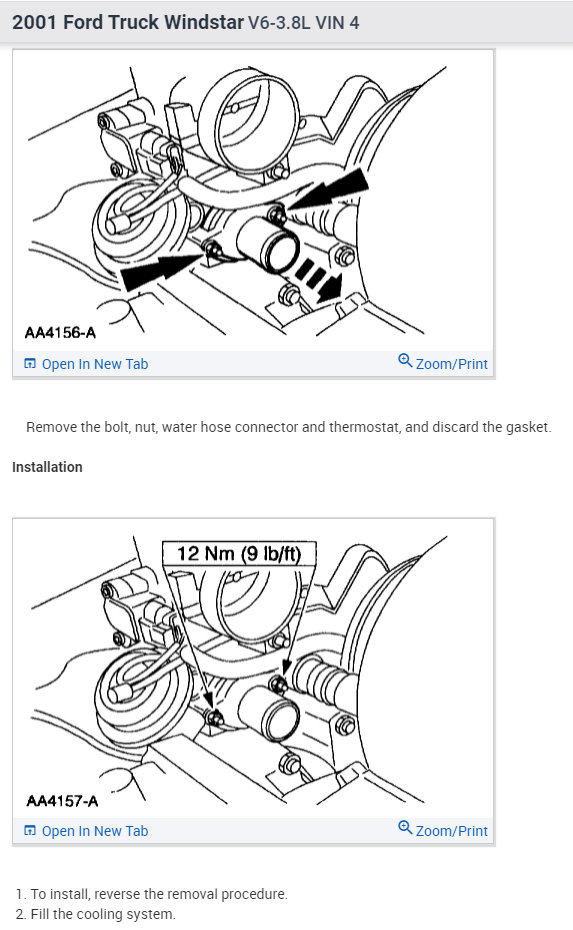 2001 Ford Truck Windstar V6-3.8L VIN 4

AA4156-A

Open In New Tab

Zoom/Print

Remove the bolt, nut, water hose connector and thermostat, and discard the gasket.

Installation

12 Nm (9 lb/ft)

AA4157-A

Open In New Tab

Zoom/Print

1. To install, reverse the removal procedure.
2. Fill the cooling system.