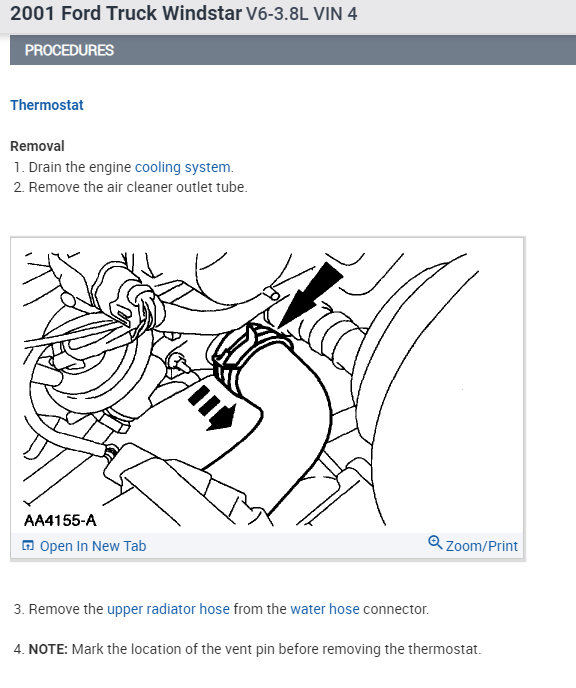 2001 Ford Truck Windstar V6-3.8L VIN 4

PROCEDURES

Thermostat

Removal
1. Drain the engine cooling system.
2. Remove the air cleaner outlet tube.

AA4155-A

Open In New Tab
Zoom/Print

3. Remove the upper radiator hose from the water hose connector.

4. NOTE: Mark the location of the vent pin before removing the thermostat.