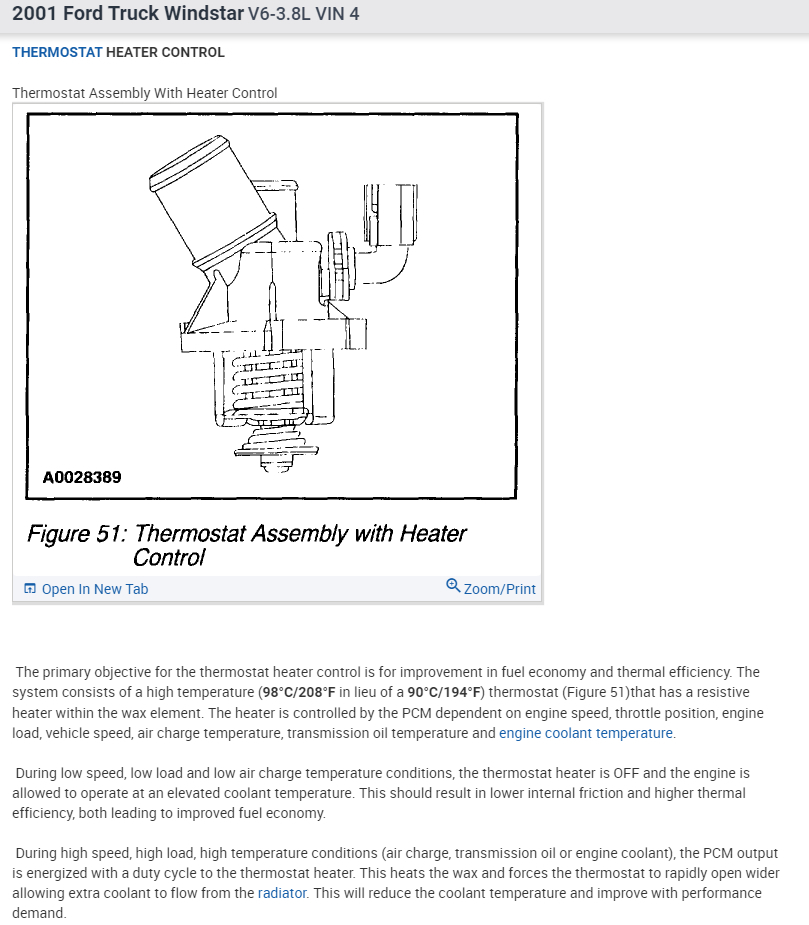 2001 Ford Truck Windstar V6-3.8L VIN 4

THERMOSTAT HEATER CONTROL

Thermostat Assembly With Heater Control

A0028389

Figure 51: Thermostat Assembly with Heater Control

Open In New Tab

Zoom/Print

The primary objective for the thermostat heater control is for improvement in fuel economy and thermal efficiency. The system consists of a high temperature (98°C/208°F in lieu of a 90°C/194°F) thermostat (Figure 51)that has a resistive heater within the wax element. The heater is controlled by the PCM dependent on engine speed, throttle position, engine load, vehicle speed, air charge temperature, transmission oil temperature and engine coolant temperature.

During low speed, low load and low air charge temperature conditions, the thermostat heater is OFF and the engine is allowed to operate at an elevated coolant temperature. This should result in lower internal friction and higher thermal efficiency, both leading to improved fuel economy.

During high speed, high load, high temperature conditions (air charge, transmission oil or engine coolant), the PCM output is energized with a duty cycle to the thermostat heater. This heats the wax and forces the thermostat to rapidly open wider allowing extra coolant to flow from the radiator. This will reduce the coolant temperature and improve with performance demand.