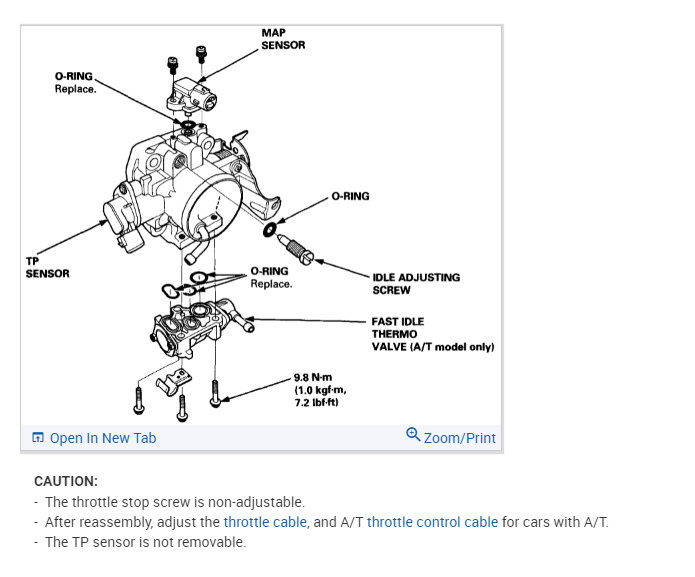 MAP SENSOR

O-RING Replace.

O-RING

TP SENSOR

O-RING Replace.

IDLE ADJUSTING SCREW

FAST IDLE THERMO VALVE (A/T model only)

9.8 N·m (1.0 kgf·m, 7.2 lbf·ft)

Open In New Tab

Zoom/Print

CAUTION:
- The throttle stop screw is non-adjustable.
- After reassembly, adjust the throttle cable, and A/T throttle control cable for cars with A/T.
- The TP sensor is not removable.