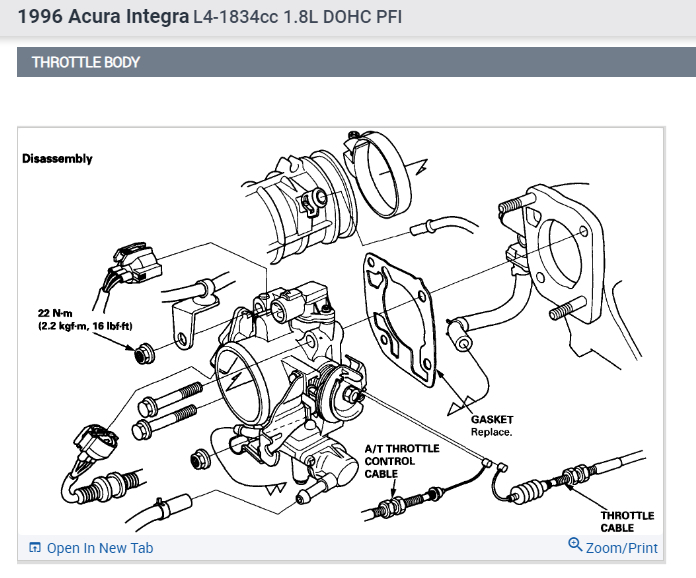 1996 Acura Integra L4-1834cc 1.8L DOHC PFI

THROTTLE BODY

Disassembly

22 N·m
(2.2 kgf·m, 16 lbf·ft)

GASKET
Replace.

A/T THROTTLE CONTROL CABLE

THROTTLE CABLE

Open In New Tab

Zoom/Print