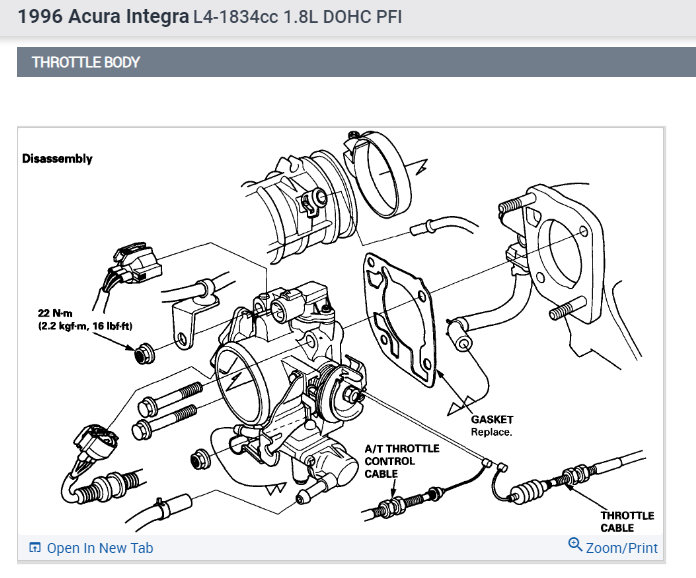 1996 Acura Integra L4-1834cc 1.8L DOHC PFI

THROTTLE BODY

Disassembly

22 N·m
(2.2 kgf·m, 16 lbf·ft)

GASKET
Replace.

A/T THROTTLE
CONTROL
CABLE

THROTTLE
CABLE

Open In New Tab

Zoom/Print