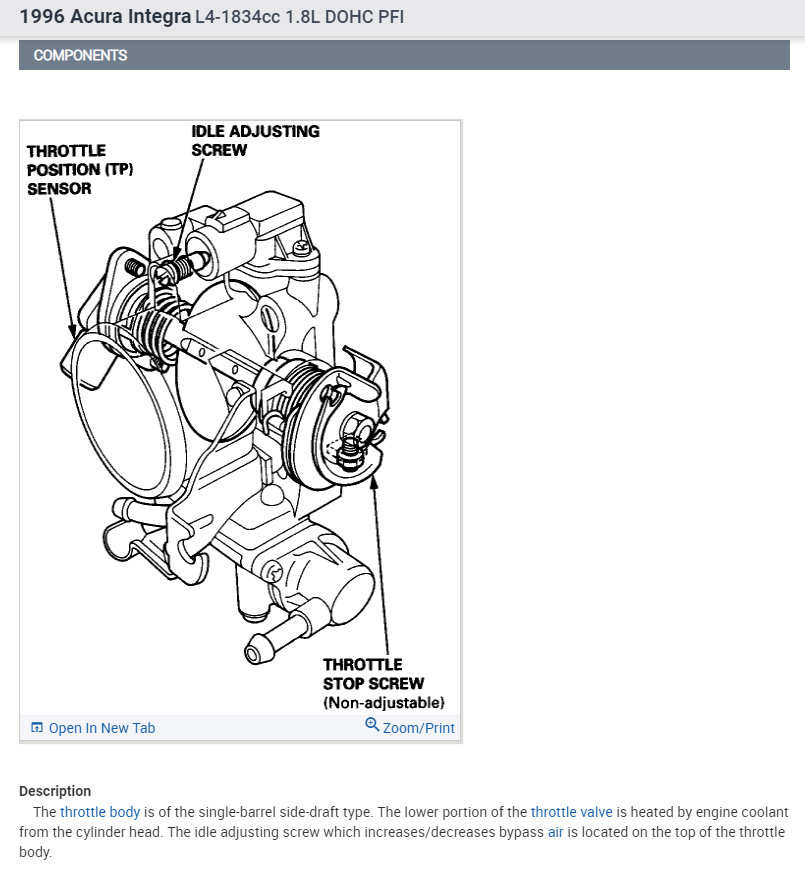 1996 Acura Integra L4-1834cc 1.8L DOHC PFI

COMPONENTS

THROTTLE POSITION (TP) SENSOR

IDLE ADJUSTING SCREW

THROTTLE STOP SCREW (Non-adjustable)

Open In New Tab

Zoom/Print

Description

The throttle body is of the single-barrel side-draft type. The lower portion of the throttle valve is heated by engine coolant from the cylinder head. The idle adjusting screw which increases/decreases bypass air is located on the top of the throttle body.