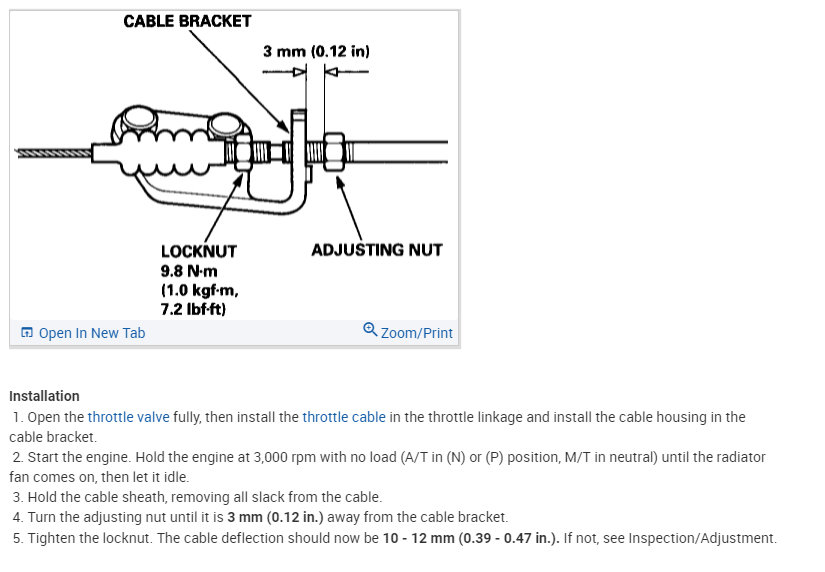 CABLE BRACKET

3 mm (0.12 in)

LOCKNUT
9.8 N·m
(1.0 kgf·m,
7.2 lbf·ft)

ADJUSTING NUT

Open In New Tab

Zoom/Print

Installation

1. Open the throttle valve fully, then install the throttle cable in the throttle linkage and install the cable housing in the cable bracket.

2. Start the engine. Hold the engine at 3,000 rpm with no load (A/T in (N) or (P) position, M/T in neutral) until the radiator fan comes on, then let it idle.

3. Hold the cable sheath, removing all slack from the cable.

4. Turn the adjusting nut until it is 3 mm (0.12 in.) away from the cable bracket.

5. Tighten the locknut. The cable deflection should now be 10 - 12 mm (0.39 - 0.47 in.). If not, see Inspection/Adjustment.