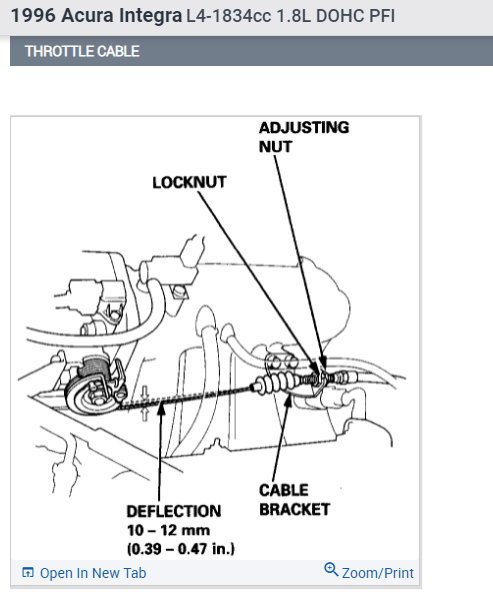 1996 Acura Integra L4-1834cc 1.8L DOHC PFI

THROTTLE CABLE

ADJUSTING NUT

LOCKNUT

CABLE BRACKET

DEFLECTION 10 – 12 mm (0.39 – 0.47 in.)

Open In New Tab

Zoom/Print