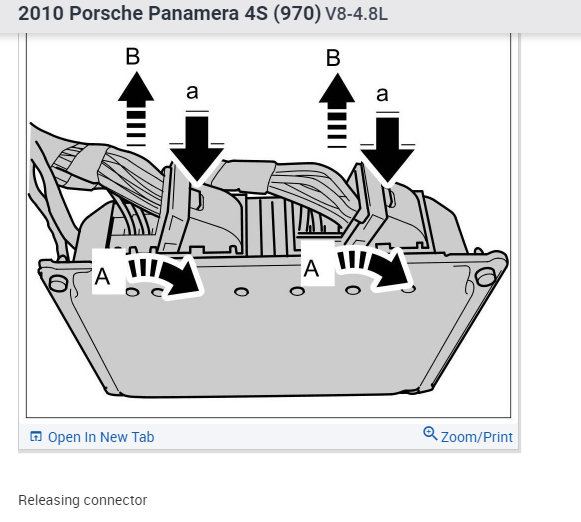 2010 Porsche Panamera 4S (970) V8-4.8L

B
a
B
a
A
A

Open In New Tab
Zoom/Print

Releasing connector