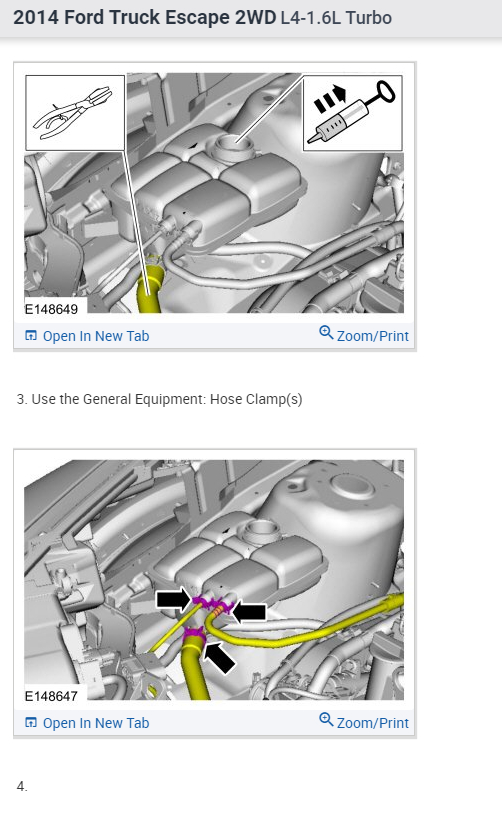 2014 Ford Truck Escape 2WD L4-1.6L Turbo

E148649

Open In New Tab

Zoom/Print

3. Use the General Equipment: Hose Clamp(s)

E148647

Open In New Tab

Zoom/Print

4.