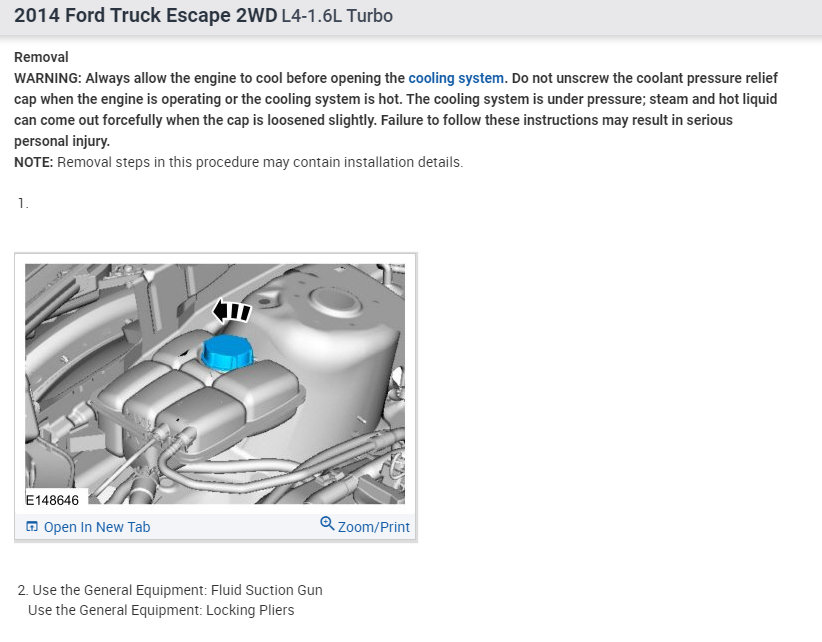 2014 Ford Truck Escape 2WD L4-1.6L Turbo

Removal
WARNING: Always allow the engine to cool before opening the cooling system. Do not unscrew the coolant pressure relief cap when the engine is operating or the cooling system is hot. The cooling system is under pressure; steam and hot liquid can come out forcefully when the cap is loosened slightly. Failure to follow these instructions may result in serious personal injury.
NOTE: Removal steps in this procedure may contain installation details.

1.

E148646
Open In New Tab
Zoom/Print

2. Use the General Equipment: Fluid Suction Gun
Use the General Equipment: Locking Pliers