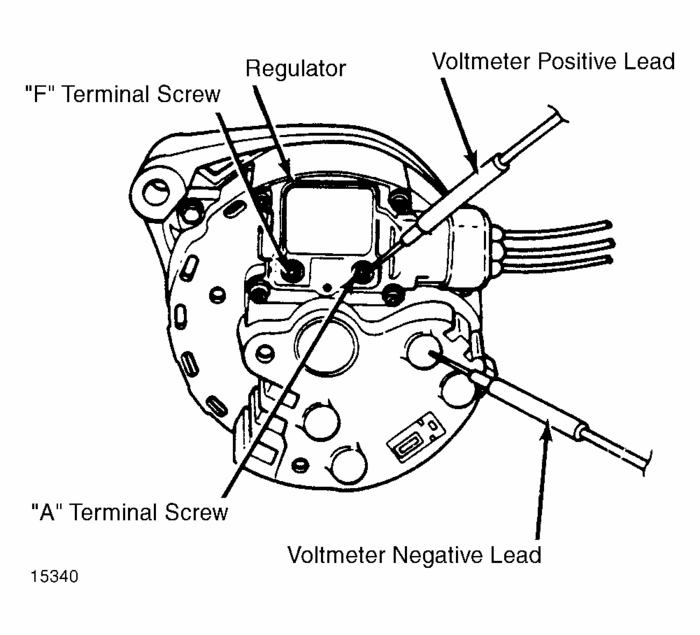 Regulator
Voltmeter Positive Lead
"F" Terminal Screw
"A" Terminal Screw
Voltmeter Negative Lead
15340