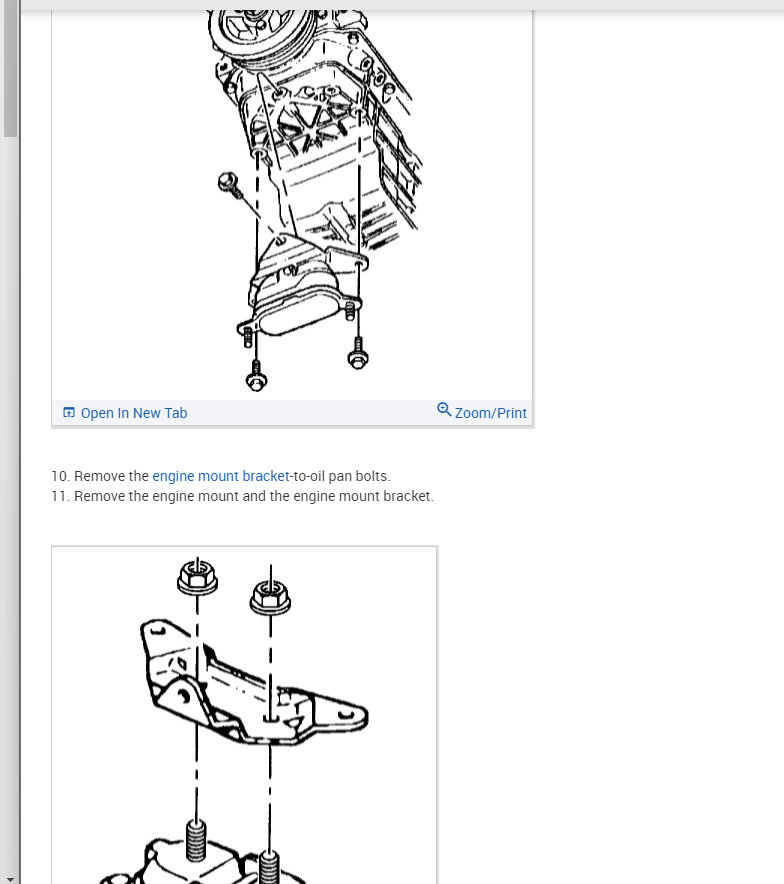 Open In New Tab

Zoom/Print

10. Remove the engine mount bracket-to-oil pan bolts.
11. Remove the engine mount and the engine mount bracket.