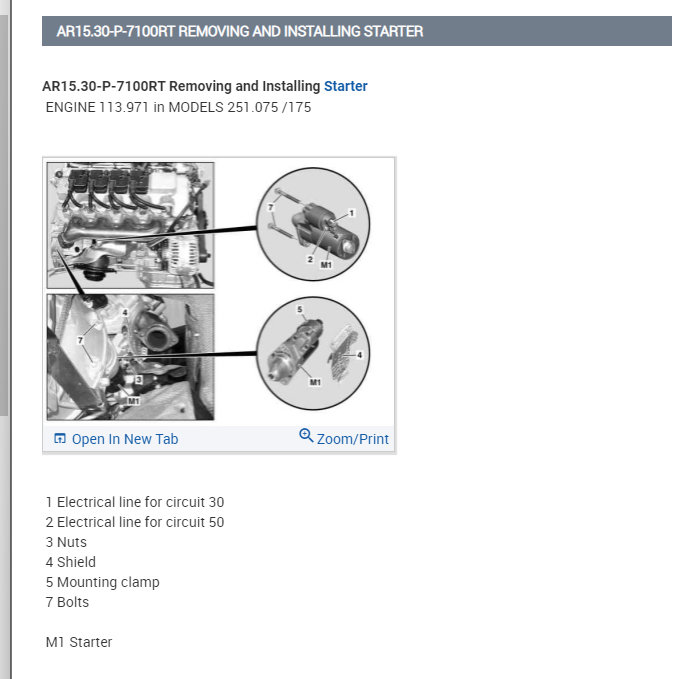 AR15.30-P-7100RT REMOVING AND INSTALLING STARTER

AR15.30-P-7100RT Removing and Installing Starter
ENGINE 113.971 in MODELS 251.075 /175

7
1
2
M1
4
7
3
M1
5
4
M1

Open In New Tab
Zoom/Print

1 Electrical line for circuit 30
2 Electrical line for circuit 50
3 Nuts
4 Shield
5 Mounting clamp
7 Bolts

M1 Starter