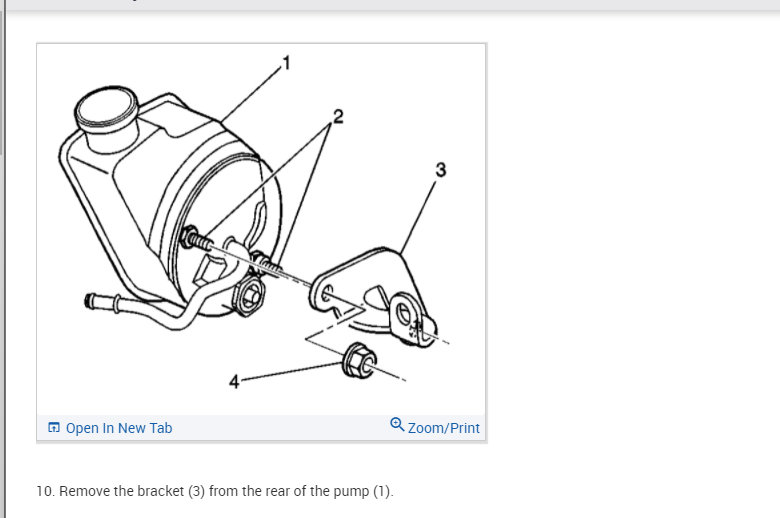 1
2
3
4

Open In New Tab
Zoom/Print

10. Remove the bracket (3) from the rear of the pump (1).