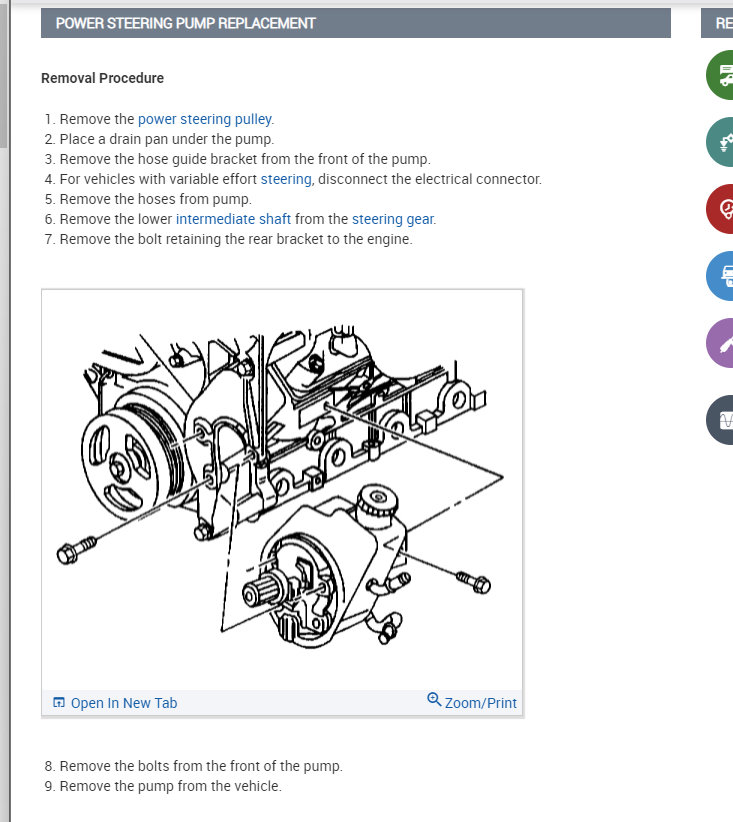 POWER STEERING PUMP REPLACEMENT

RE

Removal Procedure

1. Remove the power steering pulley.
2. Place a drain pan under the pump.
3. Remove the hose guide bracket from the front of the pump.
4. For vehicles with variable effort steering, disconnect the electrical connector.
5. Remove the hoses from pump.
6. Remove the lower intermediate shaft from the steering gear.
7. Remove the bolt retaining the rear bracket to the engine.

Open In New Tab

Zoom/Print

8. Remove the bolts from the front of the pump.
9. Remove the pump from the vehicle.