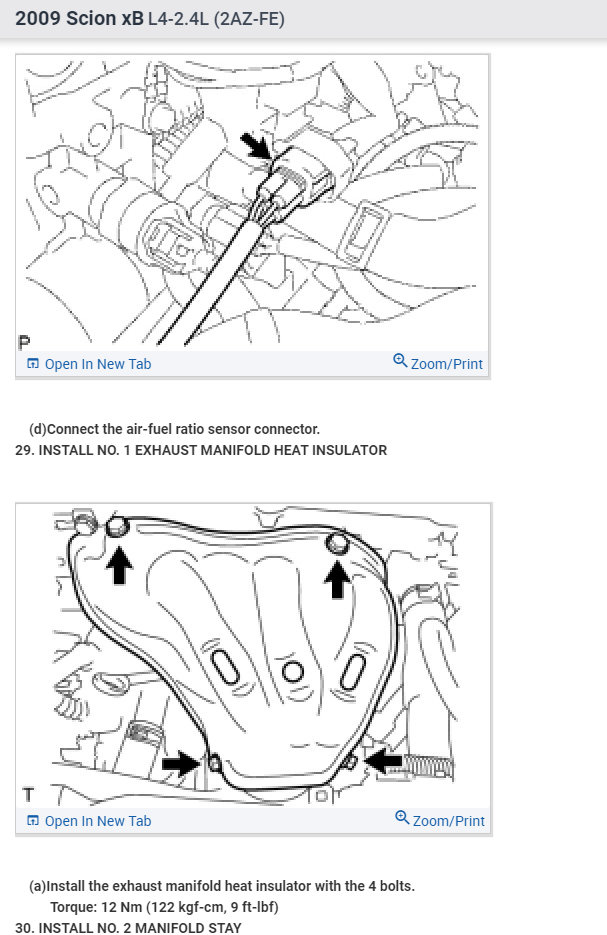 2009 Scion xB L4-2.4L (2AZ-FE)

P

Open In New Tab Zoom/Print

(d)Connect the air-fuel ratio sensor connector.
29. INSTALL NO. 1 EXHAUST MANIFOLD HEAT INSULATOR

T

Open In New Tab Zoom/Print

(a)Install the exhaust manifold heat insulator with the 4 bolts.
Torque: 12 Nm (122 kgf-cm, 9 ft-lbf)
30. INSTALL NO. 2 MANIFOLD STAY