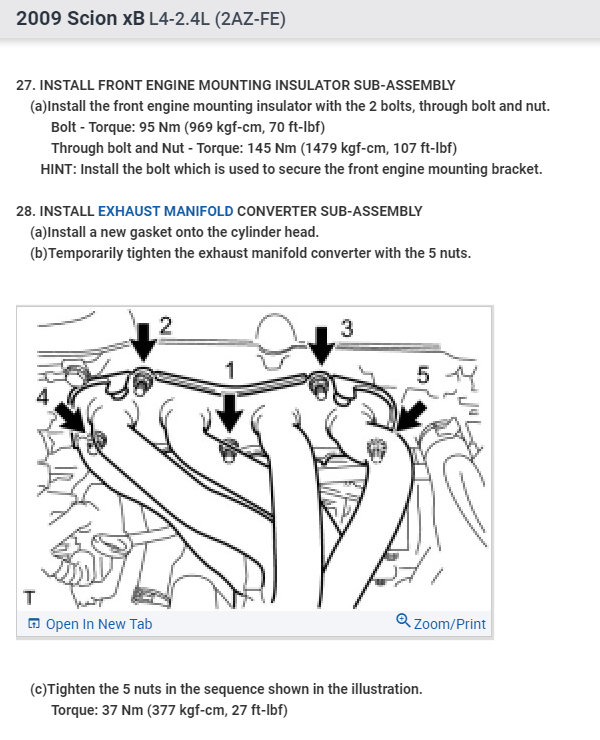 2009 Scion xB L4-2.4L (2AZ-FE)

27. INSTALL FRONT ENGINE MOUNTING INSULATOR SUB-ASSEMBLY
(a)Install the front engine mounting insulator with the 2 bolts, through bolt and nut.
Bolt - Torque: 95 Nm (969 kgf-cm, 70 ft-lbf)
Through bolt and Nut - Torque: 145 Nm (1479 kgf-cm, 107 ft-lbf)
HINT: Install the bolt which is used to secure the front engine mounting bracket.

28. INSTALL EXHAUST MANIFOLD CONVERTER SUB-ASSEMBLY
(a)Install a new gasket onto the cylinder head.
(b)Temporarily tighten the exhaust manifold converter with the 5 nuts.

2
3
1
5
4
T

Open In New Tab
Zoom/Print

(c)Tighten the 5 nuts in the sequence shown in the illustration.
Torque: 37 Nm (377 kgf-cm, 27 ft-lbf)