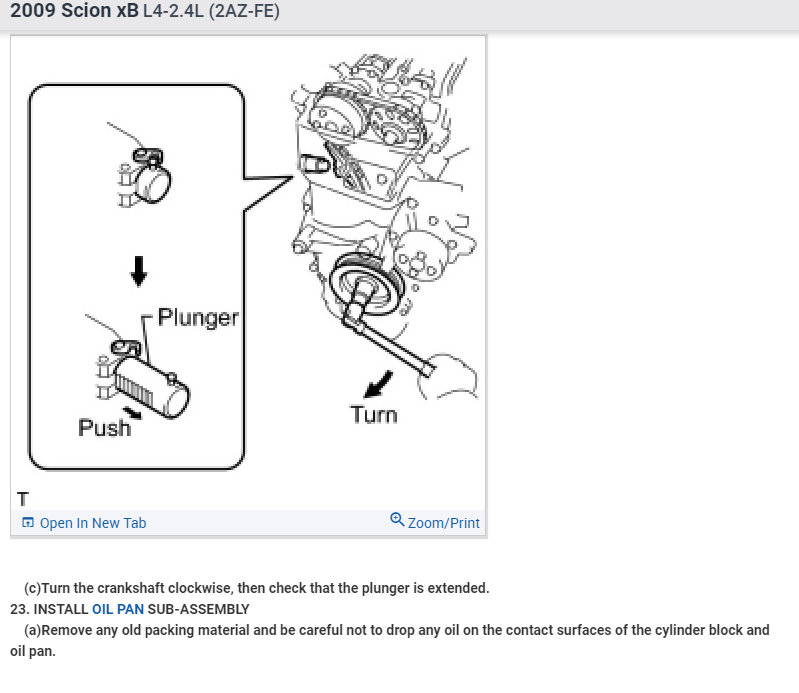 2009 Scion xB L4-2.4L (2AZ-FE)

Plunger

Push

Turn

T

Open In New Tab

Zoom/Print

(c)Turn the crankshaft clockwise, then check that the plunger is extended.

23. INSTALL OIL PAN SUB-ASSEMBLY

(a)Remove any old packing material and be careful not to drop any oil on the contact surfaces of the cylinder block and oil pan.