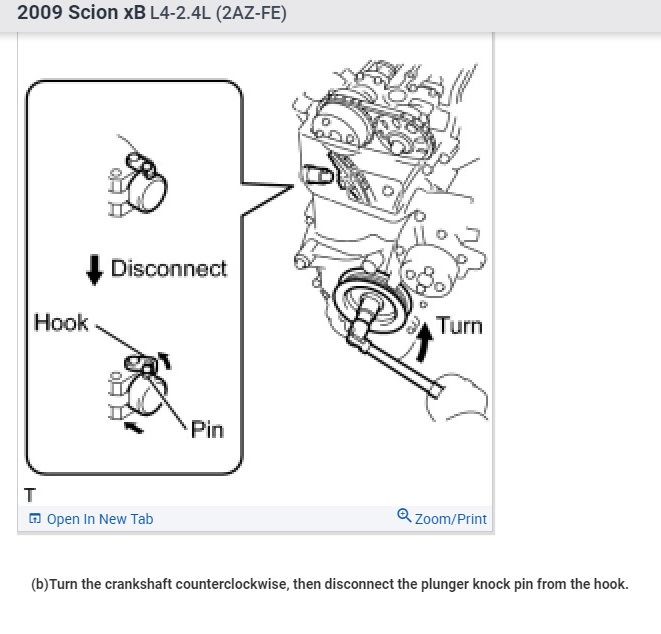 2009 Scion xB L4-2.4L (2AZ-FE)

Disconnect

Hook

Pin

Turn

T

Open In New Tab

Zoom/Print

(b)Turn the crankshaft counterclockwise, then disconnect the plunger knock pin from the hook.