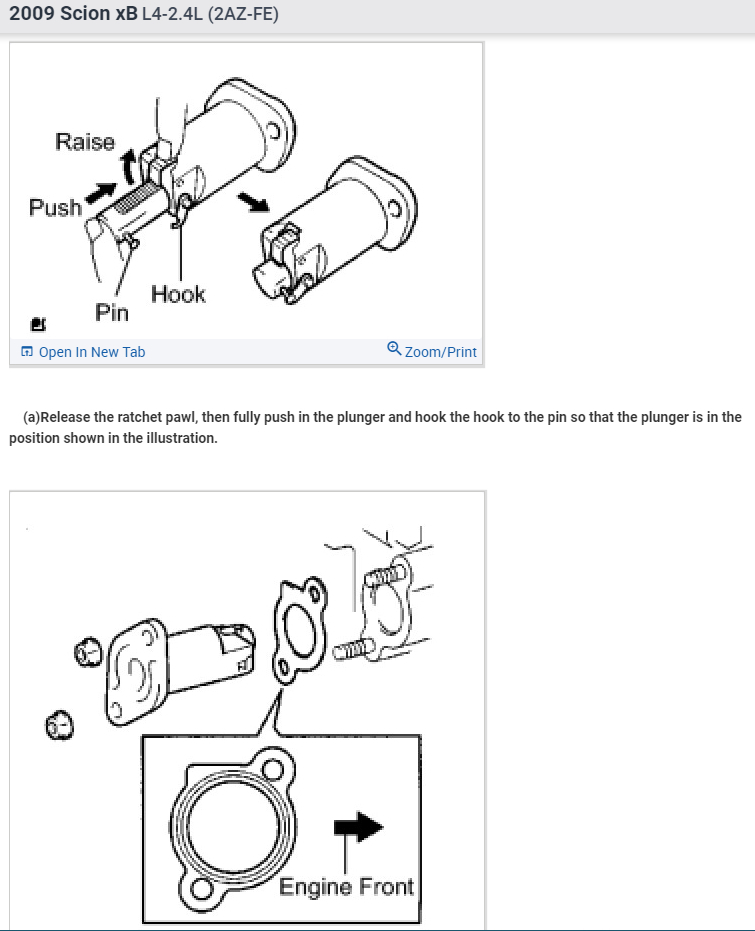 2009 Scion xB L4-2.4L (2AZ-FE)

Raise
Push
Hook
Pin

Open In New Tab
Zoom/Print

(a)Release the ratchet pawl, then fully push in the plunger and hook the hook to the pin so that the plunger is in the position shown in the illustration.

Engine Front