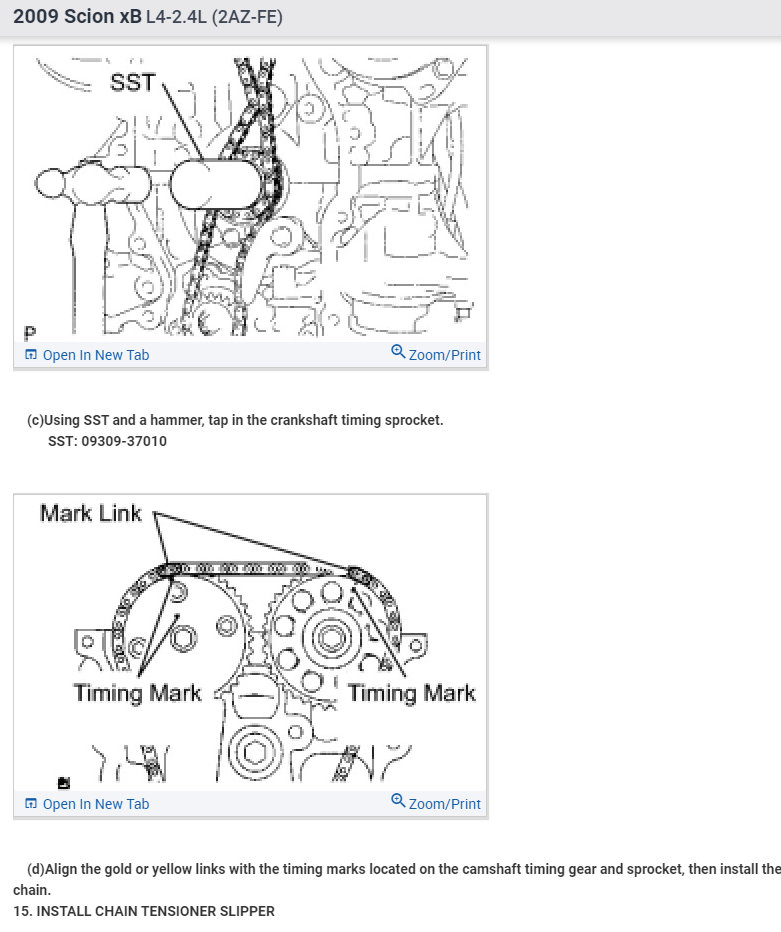 2009 Scion xB L4-2.4L (2AZ-FE)

SST

P

Open In New Tab

Zoom/Print

(c)Using SST and a hammer, tap in the crankshaft timing sprocket.
SST: 09309-37010

Mark Link

Timing Mark

Timing Mark

Open In New Tab

Zoom/Print

(d)Align the gold or yellow links with the timing marks located on the camshaft timing gear and sprocket, then install the chain.

15. INSTALL CHAIN TENSIONER SLIPPER