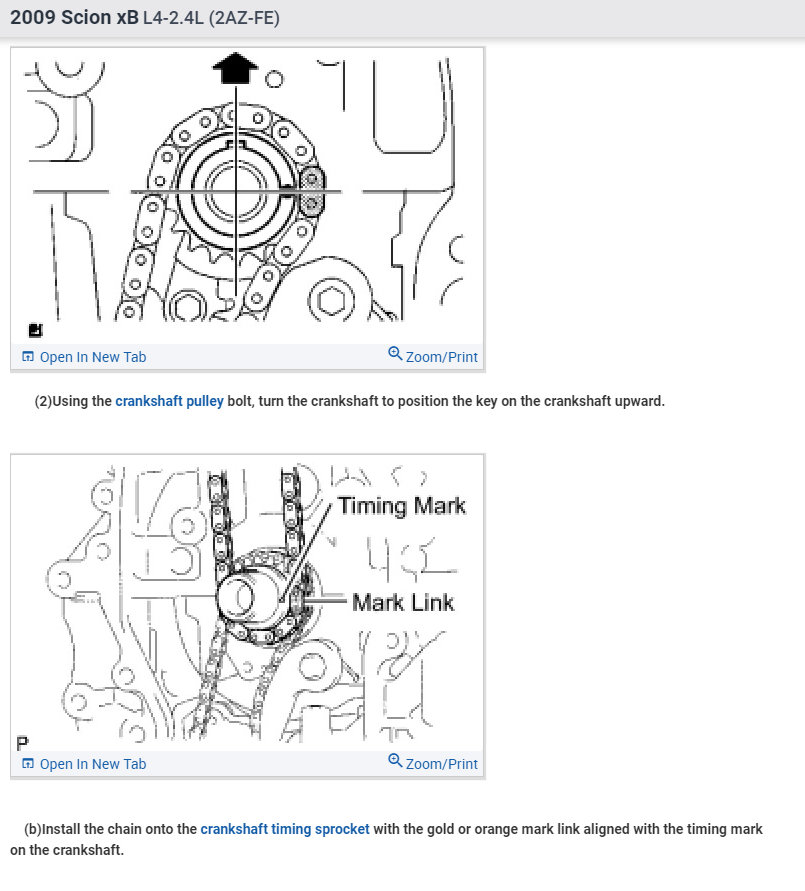 2009 Scion xB L4-2.4L (2AZ-FE)

Open In New Tab

Zoom/Print

(2)Using the crankshaft pulley bolt, turn the crankshaft to position the key on the crankshaft upward.

Timing Mark

Mark Link

P

Open In New Tab

Zoom/Print

(b)Install the chain onto the crankshaft timing sprocket with the gold or orange mark link aligned with the timing mark on the crankshaft.