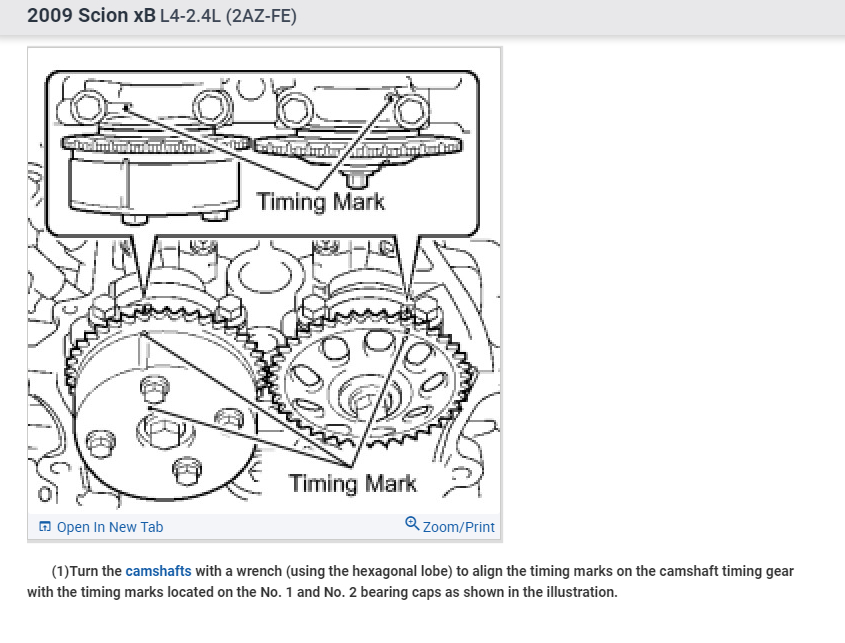 2009 Scion xB L4-2.4L (2AZ-FE)

Timing Mark

Timing Mark

Open In New Tab

Zoom/Print

(1)Turn the camshafts with a wrench (using the hexagonal lobe) to align the timing marks on the camshaft timing gear with the timing marks located on the No. 1 and No. 2 bearing caps as shown in the illustration.