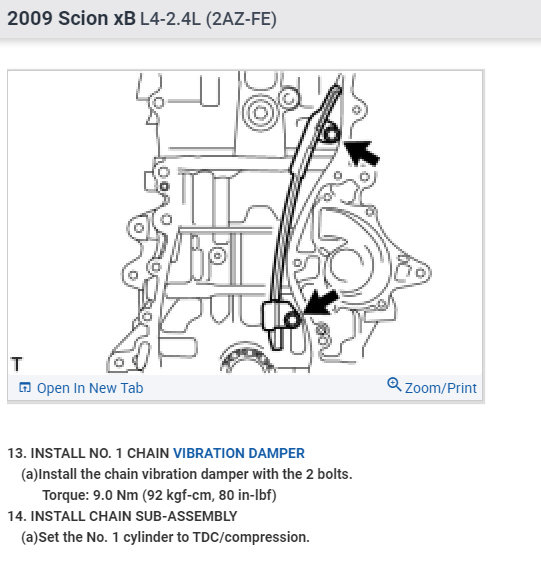 2009 Scion xB L4-2.4L (2AZ-FE)

T

Open In New Tab

Zoom/Print

13. INSTALL NO. 1 CHAIN VIBRATION DAMPER

(a)Install the chain vibration damper with the 2 bolts.

Torque: 9.0 Nm (92 kgf-cm, 80 in-lbf)

14. INSTALL CHAIN SUB-ASSEMBLY

(a)Set the No. 1 cylinder to TDC/compression.