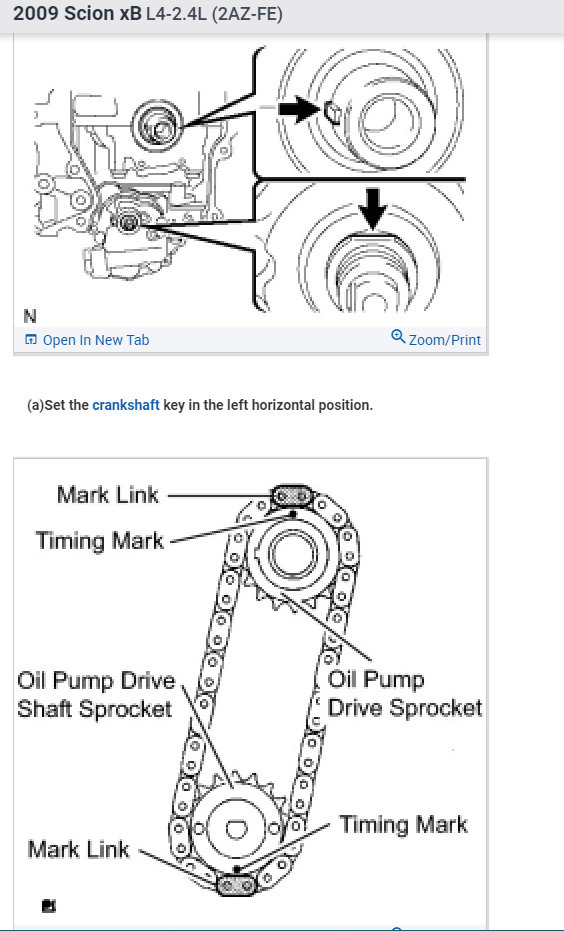 2009 Scion xB L4-2.4L (2AZ-FE)

N

Open In New Tab

Zoom/Print

(a)Set the crankshaft key in the left horizontal position.

Mark Link

Timing Mark

Oil Pump Drive Shaft Sprocket

Oil Pump Drive Sprocket

Timing Mark

Mark Link