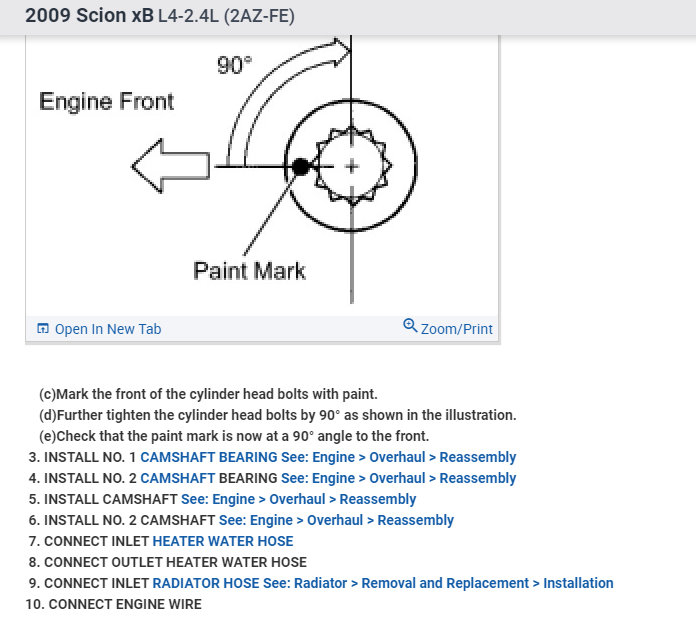 2009 Scion xB L4-2.4L (2AZ-FE)

90°

Engine Front

Paint Mark

Open In New Tab

Zoom/Print

(c)Mark the front of the cylinder head bolts with paint.
(d)Further tighten the cylinder head bolts by 90° as shown in the illustration.
(e)Check that the paint mark is now at a 90° angle to the front.
3. INSTALL NO. 1 CAMSHAFT BEARING See: Engine > Overhaul > Reassembly
4. INSTALL NO. 2 CAMSHAFT BEARING See: Engine > Overhaul > Reassembly
5. INSTALL CAMSHAFT See: Engine > Overhaul > Reassembly
6. INSTALL NO. 2 CAMSHAFT See: Engine > Overhaul > Reassembly
7. CONNECT INLET HEATER WATER HOSE
8. CONNECT OUTLET HEATER WATER HOSE
9. CONNECT INLET RADIATOR HOSE See: Radiator > Removal and Replacement > Installation
10. CONNECT ENGINE WIRE