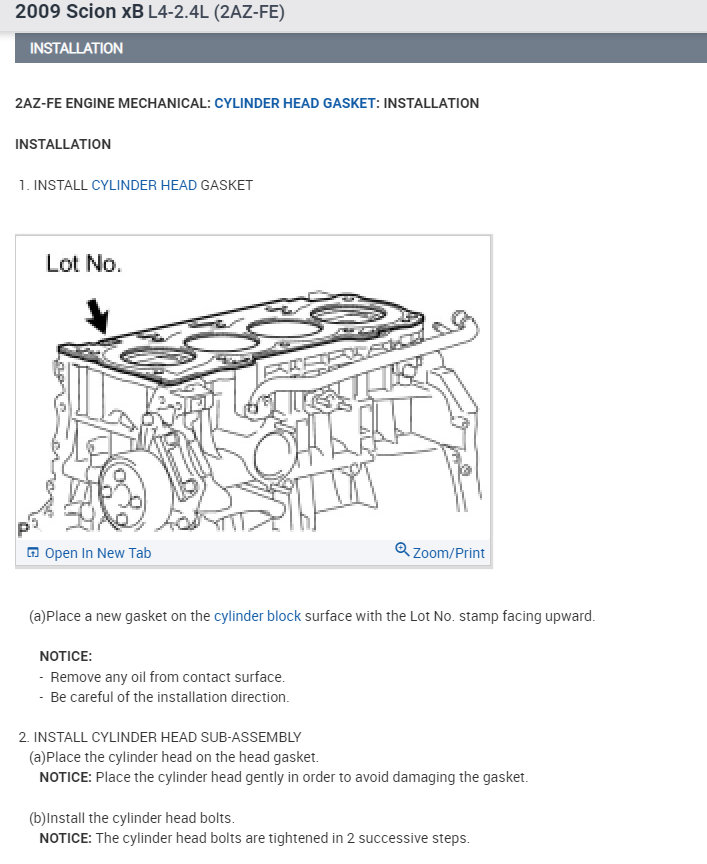 2009 Scion xB L4-2.4L (2AZ-FE)

INSTALLATION

2AZ-FE ENGINE MECHANICAL: CYLINDER HEAD GASKET: INSTALLATION

INSTALLATION

1. INSTALL CYLINDER HEAD GASKET

Lot No.

P

Open In New Tab

Zoom/Print

(a)Place a new gasket on the cylinder block surface with the Lot No. stamp facing upward.

NOTICE:
- Remove any oil from contact surface.
- Be careful of the installation direction.

2. INSTALL CYLINDER HEAD SUB-ASSEMBLY
(a)Place the cylinder head on the head gasket.
NOTICE: Place the cylinder head gently in order to avoid damaging the gasket.

(b)Install the cylinder head bolts.
NOTICE: The cylinder head bolts are tightened in 2 successive steps.