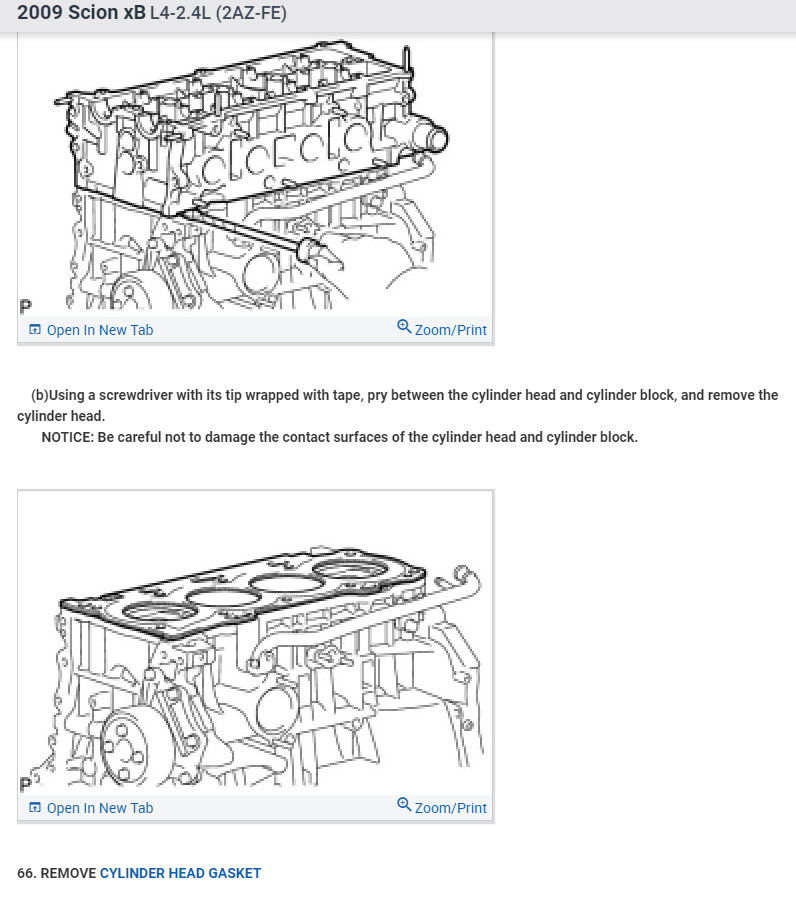 2009 Scion xB L4-2.4L (2AZ-FE)

P

Open In New Tab

Zoom/Print

(b)Using a screwdriver with its tip wrapped with tape, pry between the cylinder head and cylinder block, and remove the cylinder head.

NOTICE: Be careful not to damage the contact surfaces of the cylinder head and cylinder block.

P

Open In New Tab

Zoom/Print

66. REMOVE CYLINDER HEAD GASKET