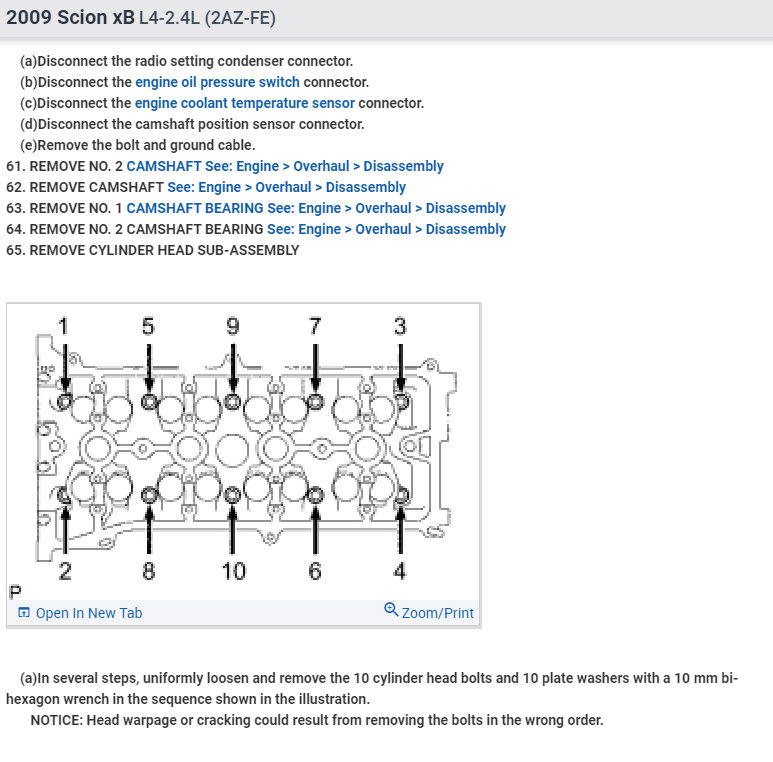 2009 Scion xB L4-2.4L (2AZ-FE)

(a)Disconnect the radio setting condenser connector.
(b)Disconnect the engine oil pressure switch connector.
(c)Disconnect the engine coolant temperature sensor connector.
(d)Disconnect the camshaft position sensor connector.
(e)Remove the bolt and ground cable.
61. REMOVE NO. 2 CAMSHAFT See: Engine > Overhaul > Disassembly
62. REMOVE CAMSHAFT See: Engine > Overhaul > Disassembly
63. REMOVE NO. 1 CAMSHAFT BEARING See: Engine > Overhaul > Disassembly
64. REMOVE NO. 2 CAMSHAFT BEARING See: Engine > Overhaul > Disassembly
65. REMOVE CYLINDER HEAD SUB-ASSEMBLY

1 5 9 7 3
2 8 10 6 4
P

Open In New Tab
Zoom/Print

(a)In several steps, uniformly loosen and remove the 10 cylinder head bolts and 10 plate washers with a 10 mm bi-hexagon wrench in the sequence shown in the illustration.
NOTICE: Head warpage or cracking could result from removing the bolts in the wrong order.