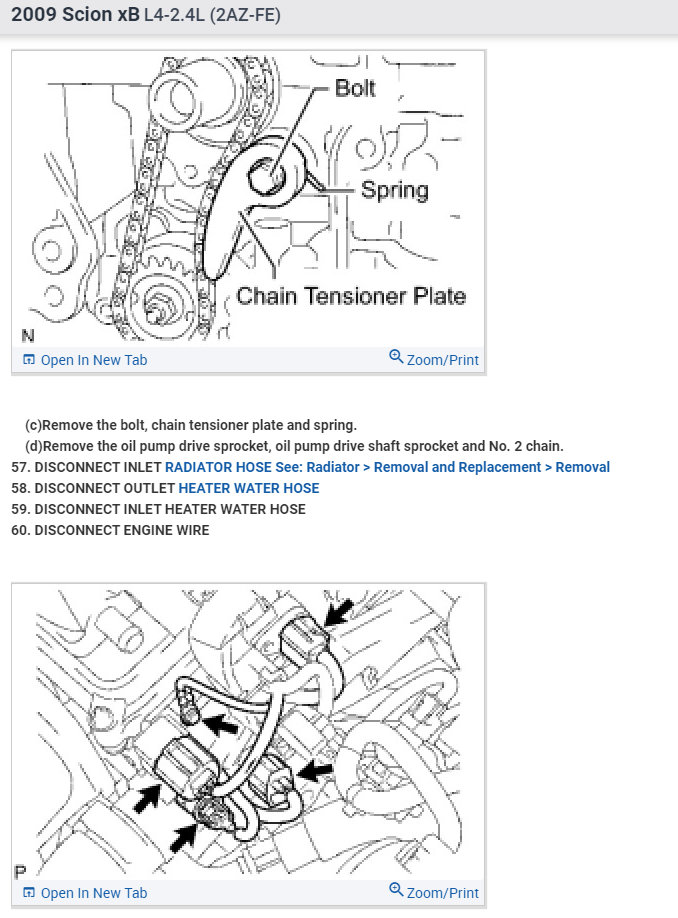 2009 Scion xB L4-2.4L (2AZ-FE)

Bolt
Spring
Chain Tensioner Plate
N

Open In New Tab
Zoom/Print

(c)Remove the bolt, chain tensioner plate and spring.
(d)Remove the oil pump drive sprocket, oil pump drive shaft sprocket and No. 2 chain.
57. DISCONNECT INLET RADIATOR HOSE See: Radiator > Removal and Replacement > Removal
58. DISCONNECT OUTLET HEATER WATER HOSE
59. DISCONNECT INLET HEATER WATER HOSE
60. DISCONNECT ENGINE WIRE

P

Open In New Tab
Zoom/Print