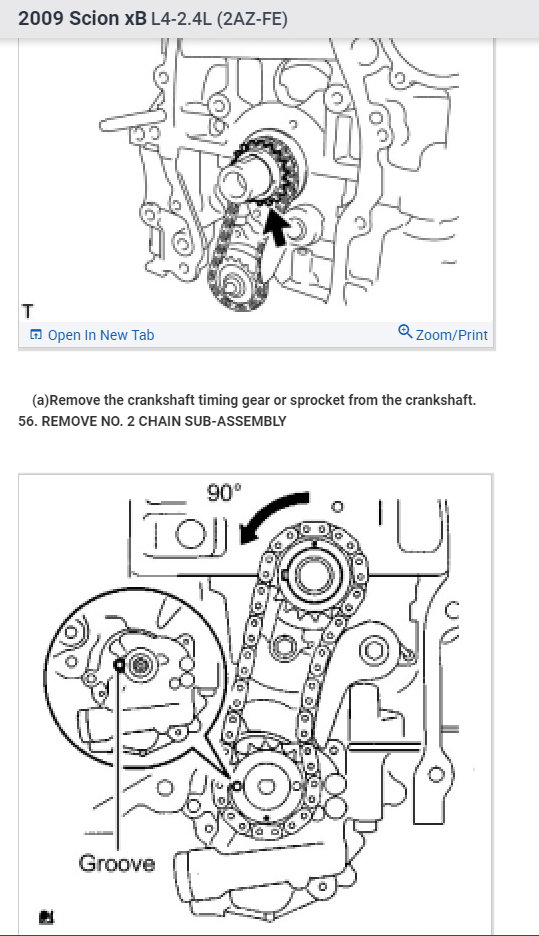 2009 Scion xB L4-2.4L (2AZ-FE)

T

Open In New Tab

Zoom/Print

(a)Remove the crankshaft timing gear or sprocket from the crankshaft.

56. REMOVE NO. 2 CHAIN SUB-ASSEMBLY

90°

Groove