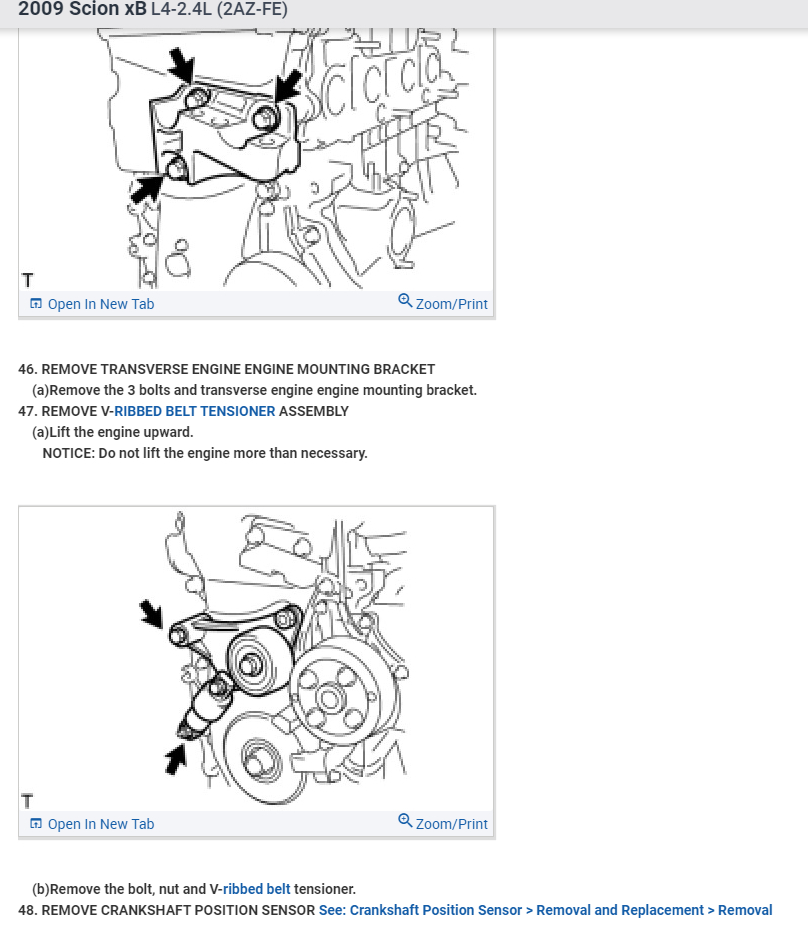 2009 Scion xB L4-2.4L (2AZ-FE)

T

Open In New Tab Zoom/Print

46. REMOVE TRANSVERSE ENGINE ENGINE MOUNTING BRACKET
(a)Remove the 3 bolts and transverse engine engine mounting bracket.
47. REMOVE V-RIBBED BELT TENSIONER ASSEMBLY
(a)Lift the engine upward.
NOTICE: Do not lift the engine more than necessary.

T

Open In New Tab Zoom/Print

(b)Remove the bolt, nut and V-ribbed belt tensioner.
48. REMOVE CRANKSHAFT POSITION SENSOR See: Crankshaft Position Sensor > Removal and Replacement > Removal