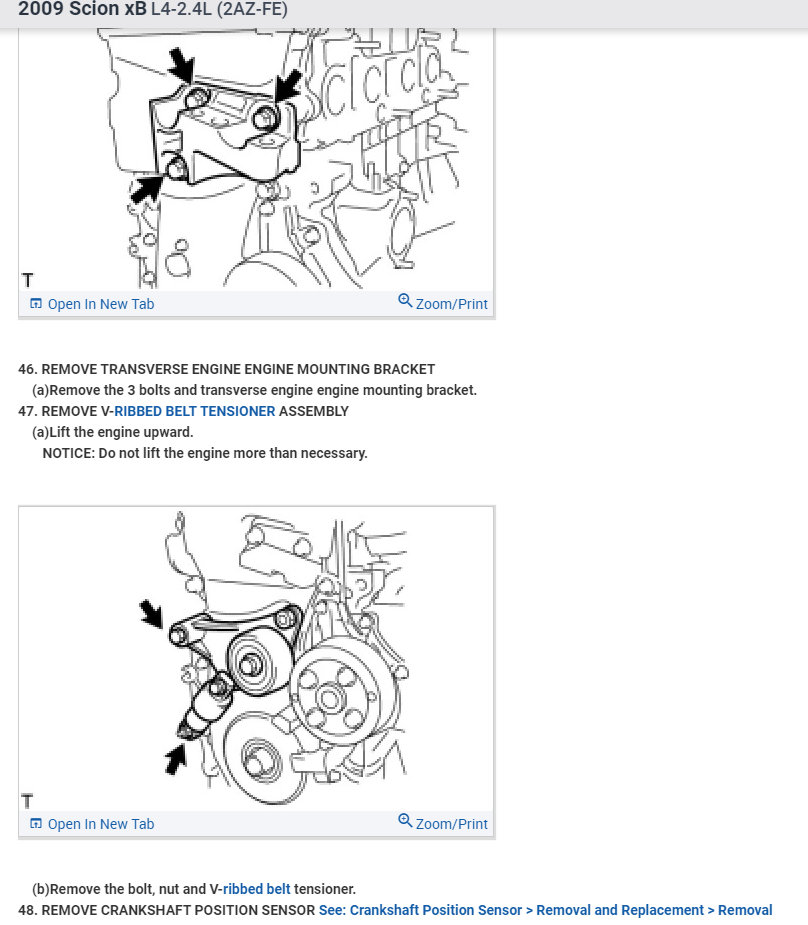 2009 Scion xB L4-2.4L (2AZ-FE)

T

Open In New Tab
Zoom/Print

46. REMOVE TRANSVERSE ENGINE ENGINE MOUNTING BRACKET
(a)Remove the 3 bolts and transverse engine engine mounting bracket.
47. REMOVE V-RIBBED BELT TENSIONER ASSEMBLY
(a)Lift the engine upward.
NOTICE: Do not lift the engine more than necessary.

T

Open In New Tab
Zoom/Print

(b)Remove the bolt, nut and V-ribbed belt tensioner.
48. REMOVE CRANKSHAFT POSITION SENSOR See: Crankshaft Position Sensor > Removal and Replacement > Removal