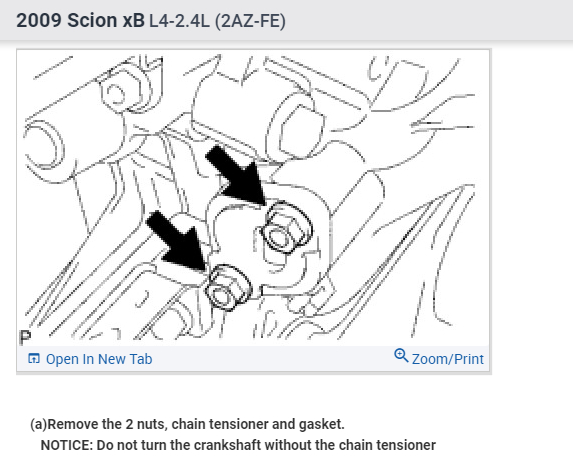 2009 Scion xB L4-2.4L (2AZ-FE)

P

Open In New Tab

Zoom/Print

(a)Remove the 2 nuts, chain tensioner and gasket.

NOTICE: Do not turn the crankshaft without the chain tensioner