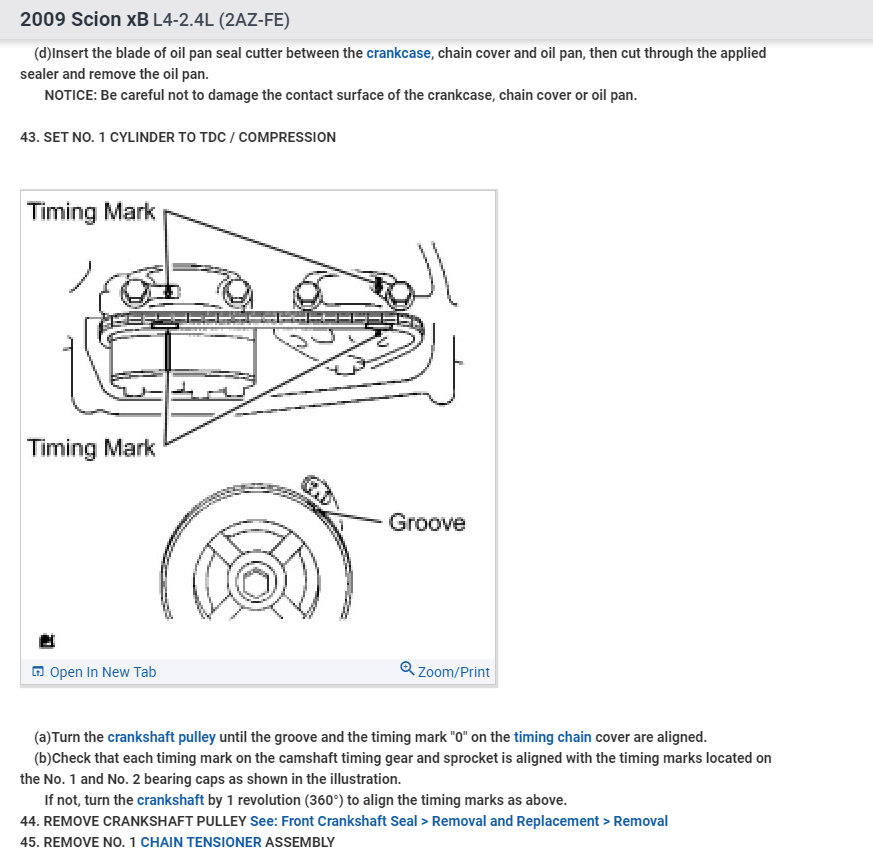 2009 Scion xB L4-2.4L (2AZ-FE)

(d)Insert the blade of oil pan seal cutter between the crankcase, chain cover and oil pan, then cut through the applied sealer and remove the oil pan.

NOTICE: Be careful not to damage the contact surface of the crankcase, chain cover or oil pan.

43. SET NO. 1 CYLINDER TO TDC / COMPRESSION

Timing Mark

Timing Mark

Groove

Open In New Tab

Zoom/Print

(a)Turn the crankshaft pulley until the groove and the timing mark "0" on the timing chain cover are aligned.

(b)Check that each timing mark on the camshaft timing gear and sprocket is aligned with the timing marks located on the No. 1 and No. 2 bearing caps as shown in the illustration.

If not, turn the crankshaft by 1 revolution (360°) to align the timing marks as above.

44. REMOVE CRANKSHAFT PULLEY See: Front Crankshaft Seal > Removal and Replacement > Removal

45. REMOVE NO. 1 CHAIN TENSIONER ASSEMBLY