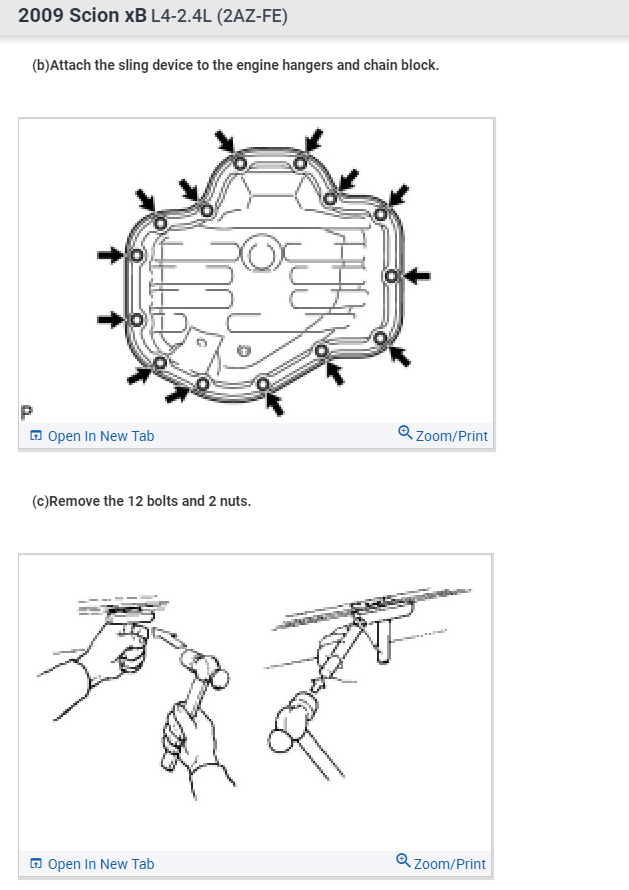 2009 Scion xB L4-2.4L (2AZ-FE)

(b)Attach the sling device to the engine hangers and chain block.

P

Open In New Tab

Zoom/Print

(c)Remove the 12 bolts and 2 nuts.

Open In New Tab

Zoom/Print