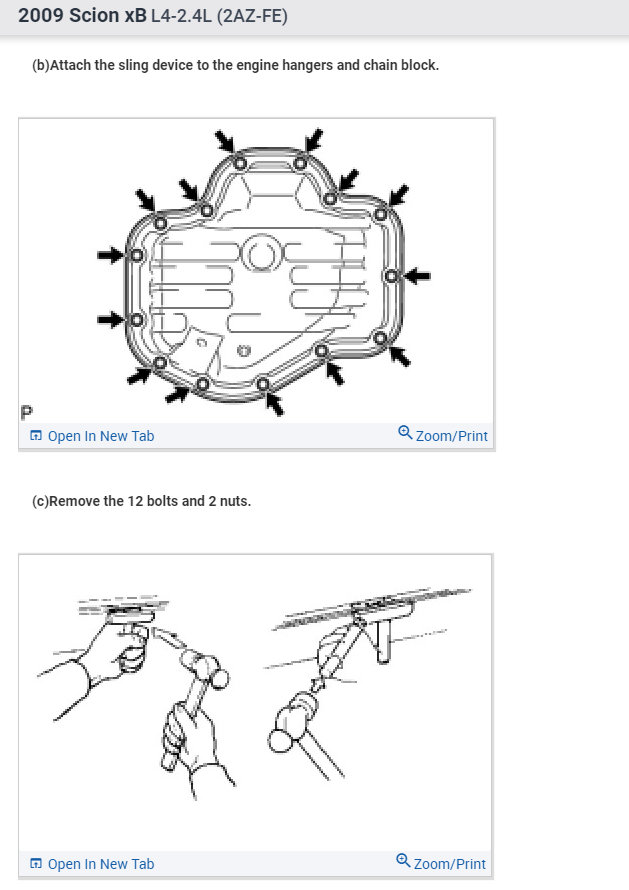 2009 Scion xB L4-2.4L (2AZ-FE)

(b)Attach the sling device to the engine hangers and chain block.

P

Open In New Tab

Zoom/Print

(c)Remove the 12 bolts and 2 nuts.

Open In New Tab

Zoom/Print