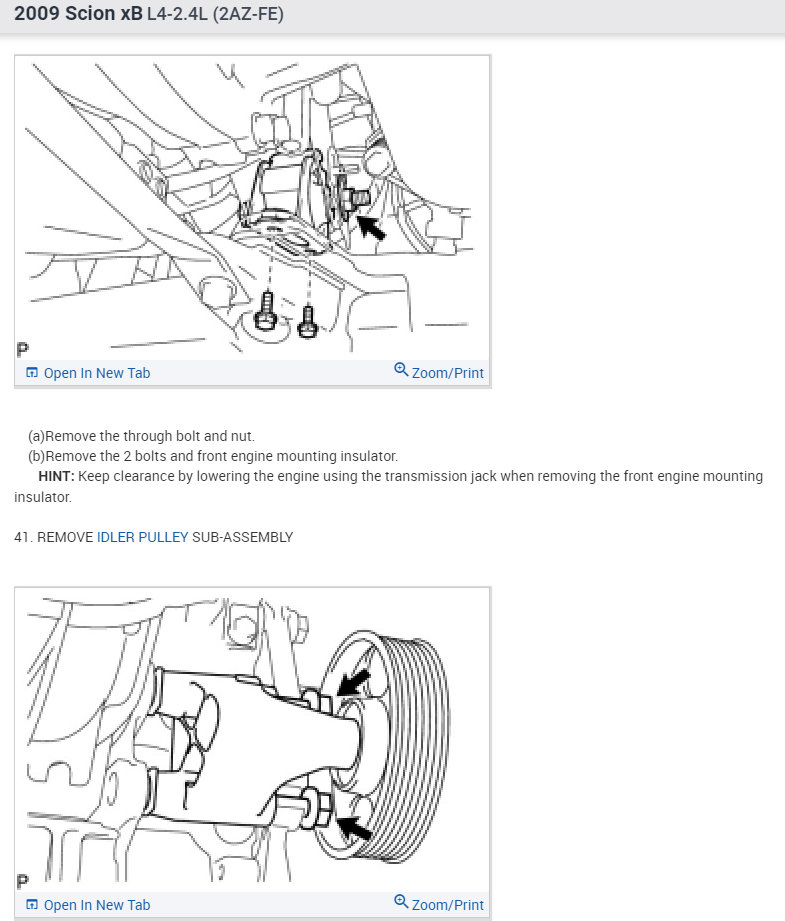 2009 Scion xB L4-2.4L (2AZ-FE)

P

Open In New Tab

Zoom/Print

(a)Remove the through bolt and nut.
(b)Remove the 2 bolts and front engine mounting insulator.
HINT: Keep clearance by lowering the engine using the transmission jack when removing the front engine mounting insulator.

41. REMOVE IDLER PULLEY SUB-ASSEMBLY

P

Open In New Tab

Zoom/Print