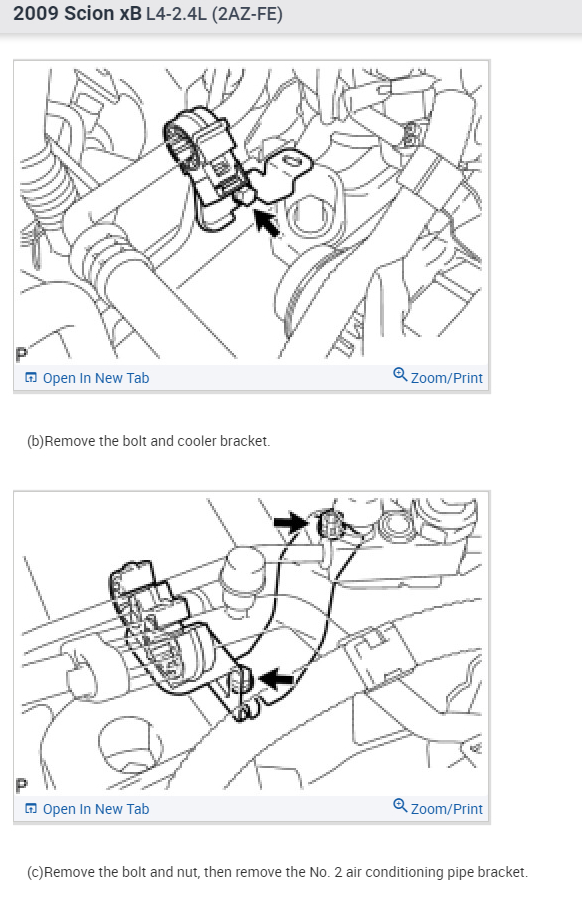 2009 Scion xB L4-2.4L (2AZ-FE)

P

Open In New Tab

Zoom/Print

(b)Remove the bolt and cooler bracket.

P

Open In New Tab

Zoom/Print

(c)Remove the bolt and nut, then remove the No. 2 air conditioning pipe bracket.