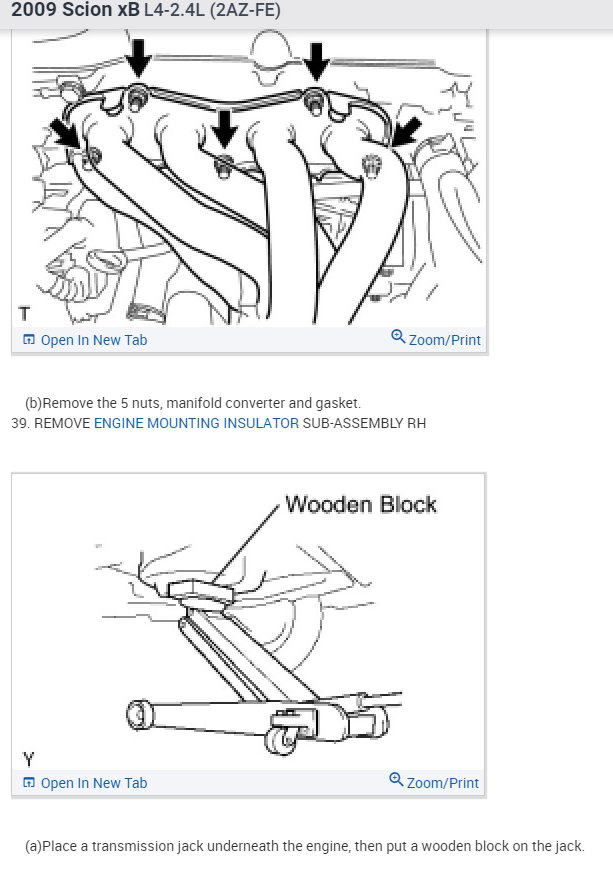 2009 Scion xB L4-2.4L (2AZ-FE)

T

Open In New Tab

Zoom/Print

(b)Remove the 5 nuts, manifold converter and gasket.

39. REMOVE ENGINE MOUNTING INSULATOR SUB-ASSEMBLY RH

Wooden Block

Y

Open In New Tab

Zoom/Print

(a)Place a transmission jack underneath the engine, then put a wooden block on the jack.