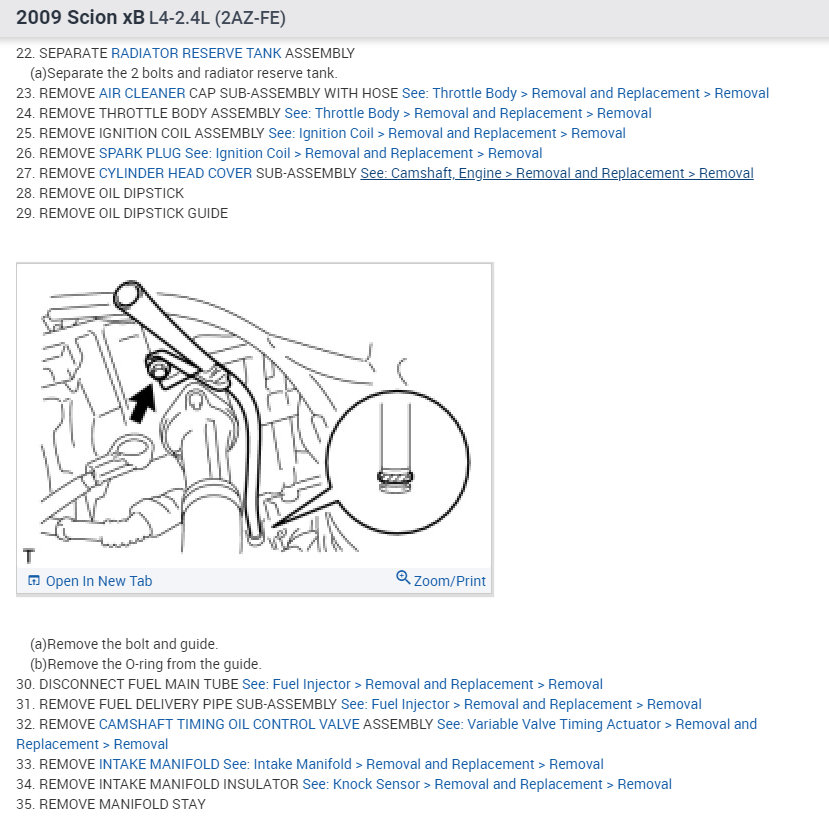 2009 Scion xB L4-2.4L (2AZ-FE)

22. SEPARATE RADIATOR RESERVE TANK ASSEMBLY
(a)Separate the 2 bolts and radiator reserve tank.
23. REMOVE AIR CLEANER CAP SUB-ASSEMBLY WITH HOSE See: Throttle Body > Removal and Replacement > Removal
24. REMOVE THROTTLE BODY ASSEMBLY See: Throttle Body > Removal and Replacement > Removal
25. REMOVE IGNITION COIL ASSEMBLY See: Ignition Coil > Removal and Replacement > Removal
26. REMOVE SPARK PLUG See: Ignition Coil > Removal and Replacement > Removal
27. REMOVE CYLINDER HEAD COVER SUB-ASSEMBLY See: Camshaft, Engine > Removal and Replacement > Removal
28. REMOVE OIL DIPSTICK
29. REMOVE OIL DIPSTICK GUIDE

T

Open In New Tab
Zoom/Print

(a)Remove the bolt and guide.
(b)Remove the O-ring from the guide.
30. DISCONNECT FUEL MAIN TUBE See: Fuel Injector > Removal and Replacement > Removal
31. REMOVE FUEL DELIVERY PIPE SUB-ASSEMBLY See: Fuel Injector > Removal and Replacement > Removal
32. REMOVE CAMSHAFT TIMING OIL CONTROL VALVE ASSEMBLY See: Variable Valve Timing Actuator > Removal and Replacement > Removal
33. REMOVE INTAKE MANIFOLD See: Intake Manifold > Removal and Replacement > Removal
34. REMOVE INTAKE MANIFOLD INSULATOR See: Knock Sensor > Removal and Replacement > Removal
35. REMOVE MANIFOLD STAY